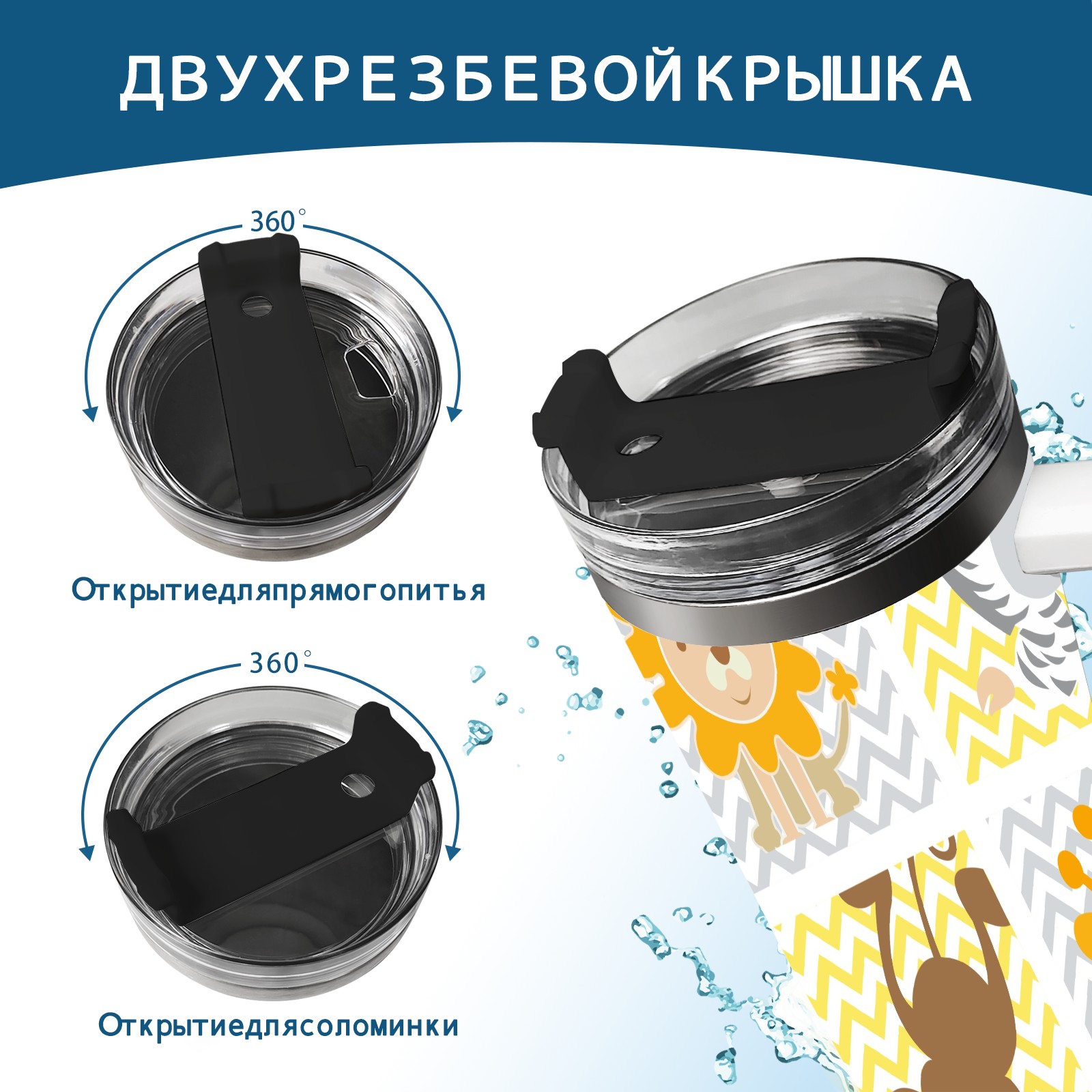 ДВУХРЕЗБЕВОЙКРЫШКА

360°

Открытиедляпрямогопитья

360°

Открытиедлясоломинки