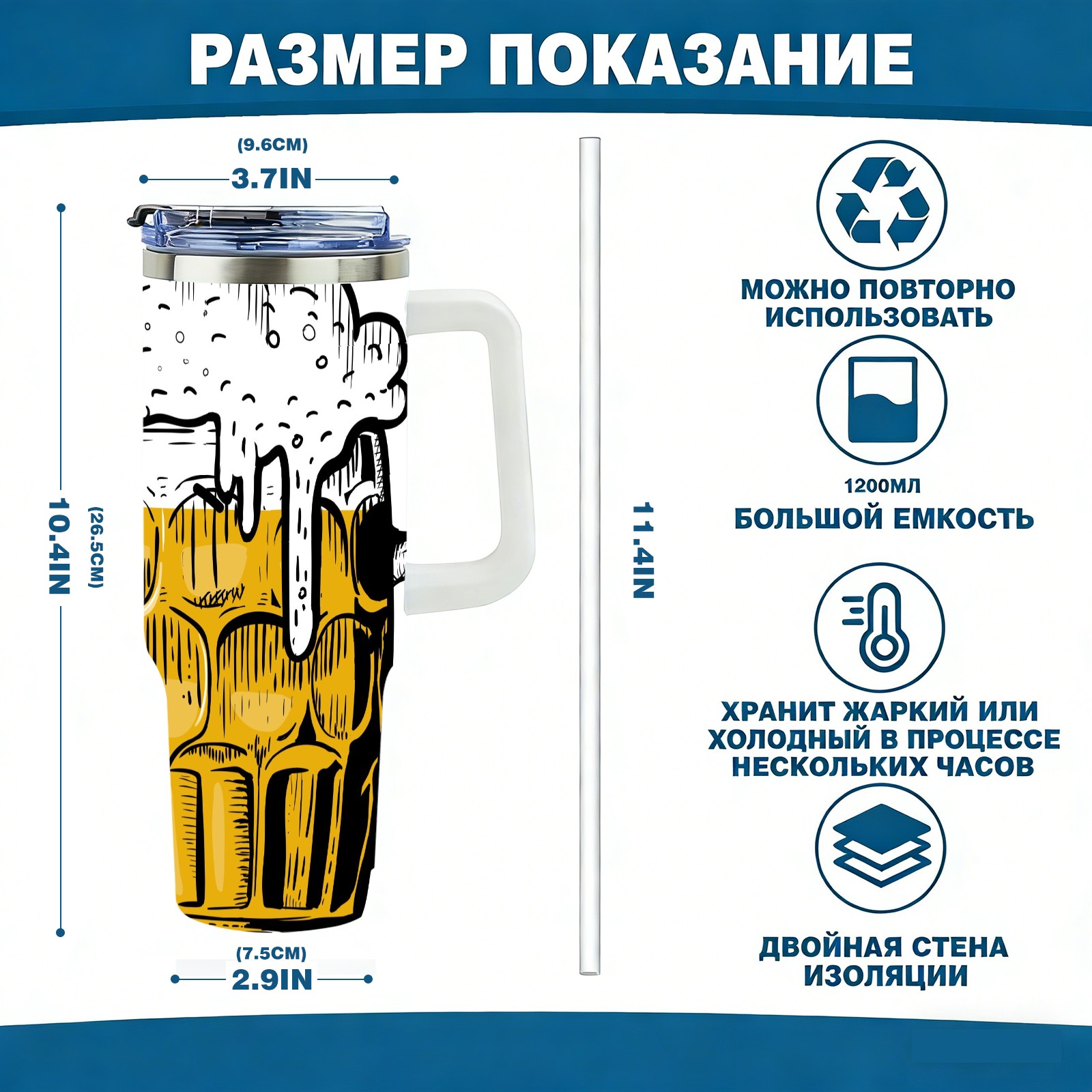 РАЗМЕР ПОКАЗАНИЕ

(9.6CM)
3.7IN

10.4IN
(26.5CM)

(7.5CM)
2.9IN

11.4IN

МОЖНО ПОВТОРНО ИСПОЛЬЗОВАТЬ

1200МЛ
БОЛЬШОЙ ЕМКОСТЬ

ХРАНИТ ЖАРКИЙ ИЛИ ХОЛОДНЫЙ В ПРОЦЕССЕ НЕСКОЛЬКИХ ЧАСОВ

ДВОЙНАЯ СТЕНА ИЗОЛЯЦИИ