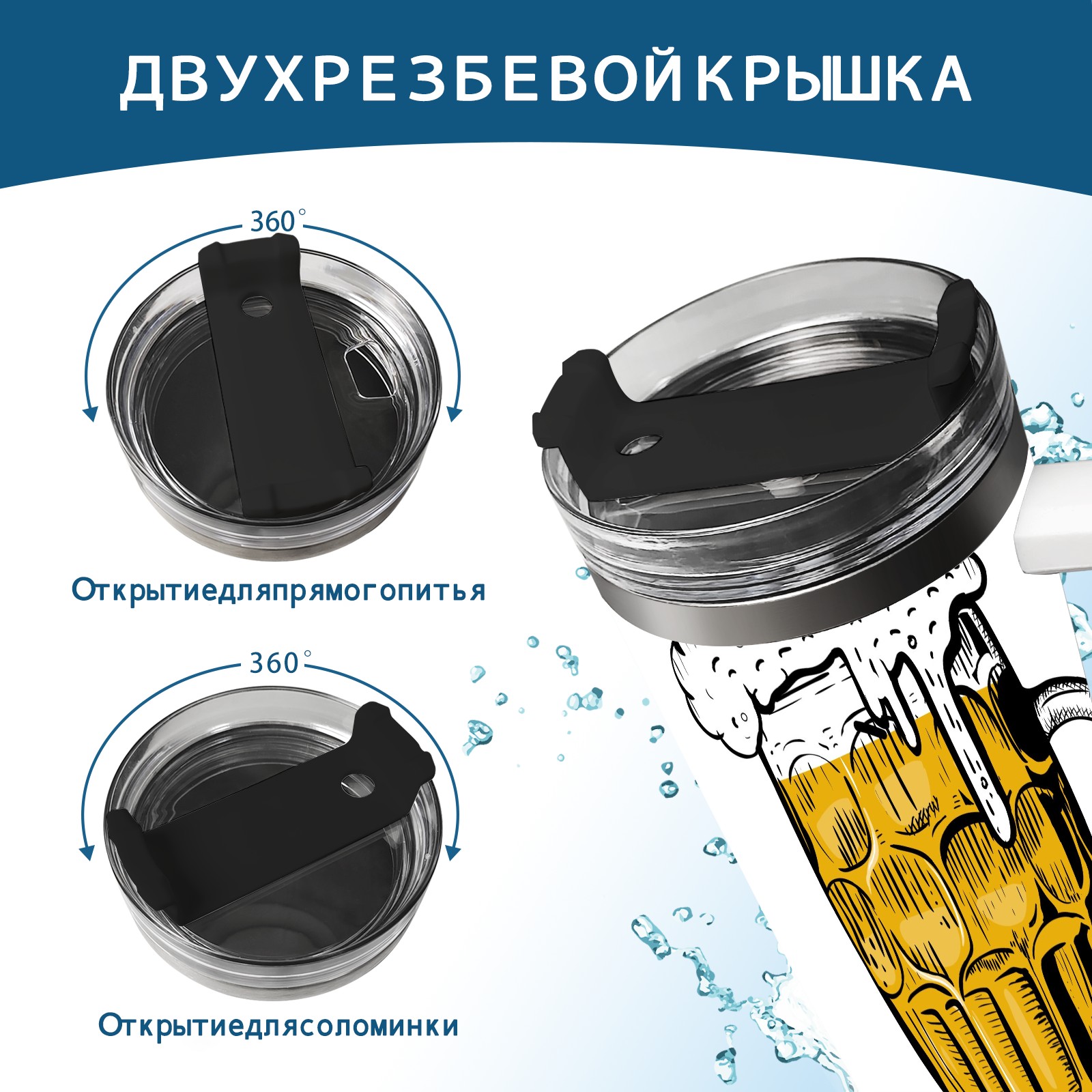 ДВУХРЕЗБЕВОЙКРЫШКА

360°

Открытиедляпрямогопитья

360°

Открытиедлясоломинки