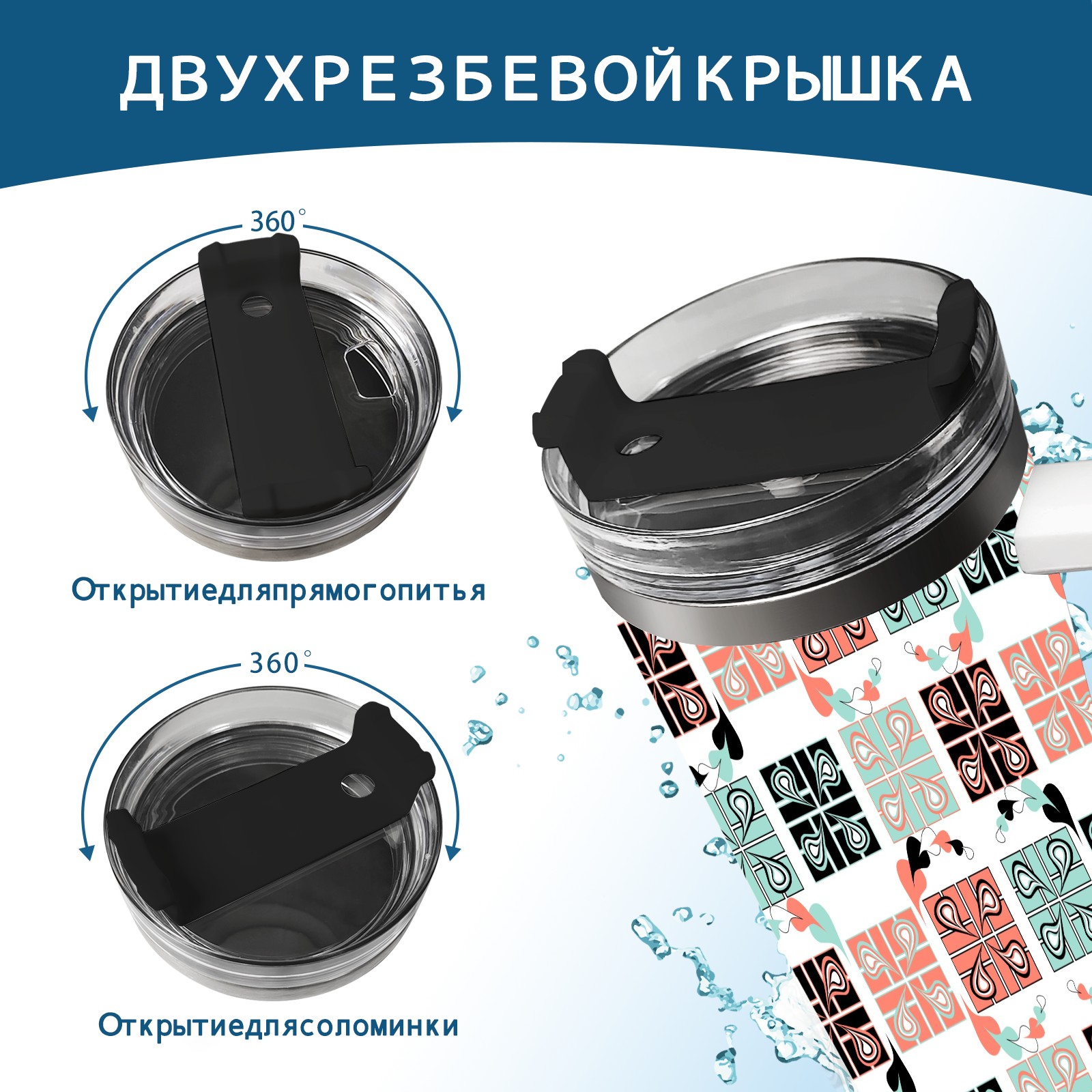 ДВУХРЕЗБЕВОЙКРЫШКА

360°

Открытиедляпрямогопитья

360°

Открытиедлясоломинки