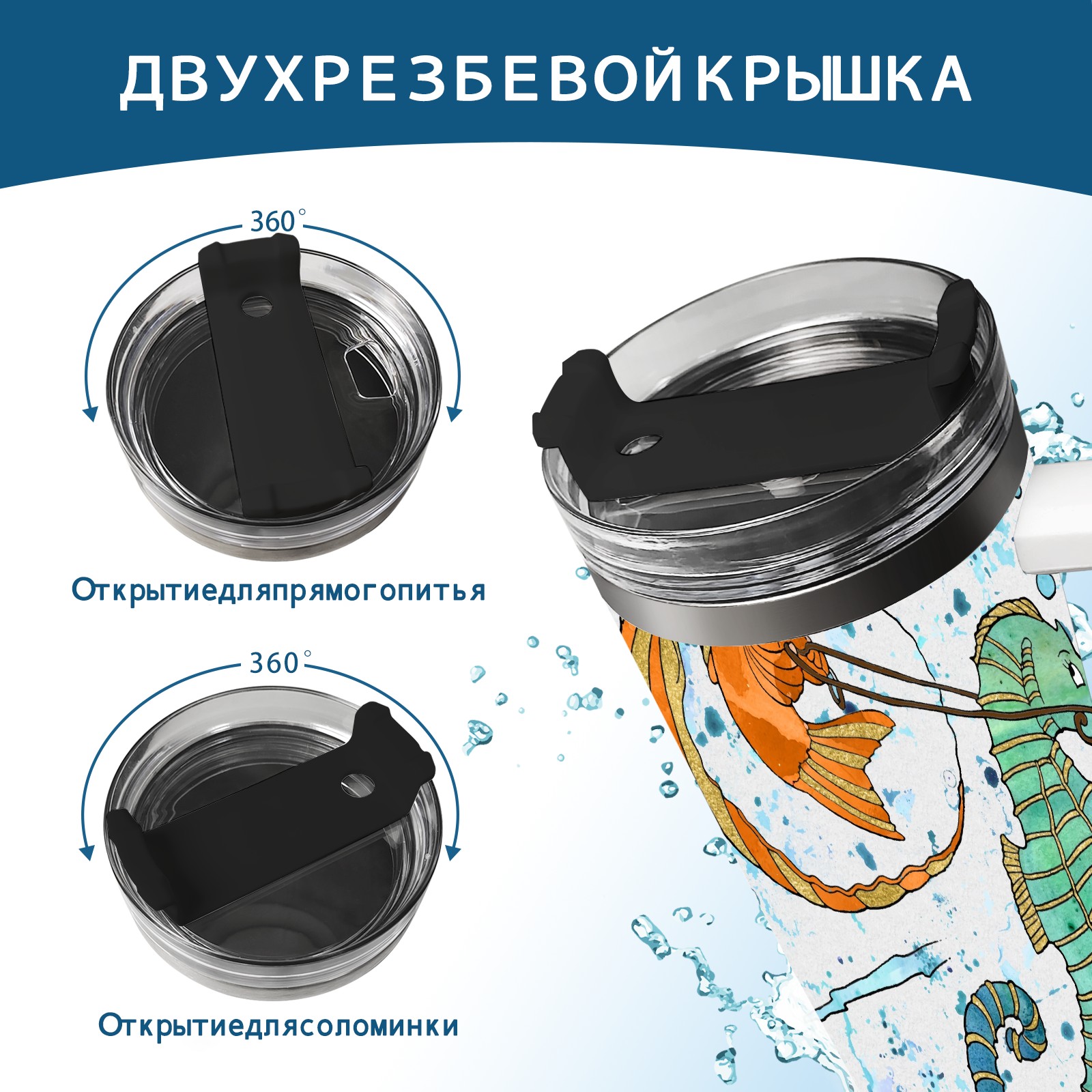 ДВУХРЕЗБЕВОЙКРЫШКА

360°

Открытиедляпрямогопитья

360°

Открытиедлясоломинки