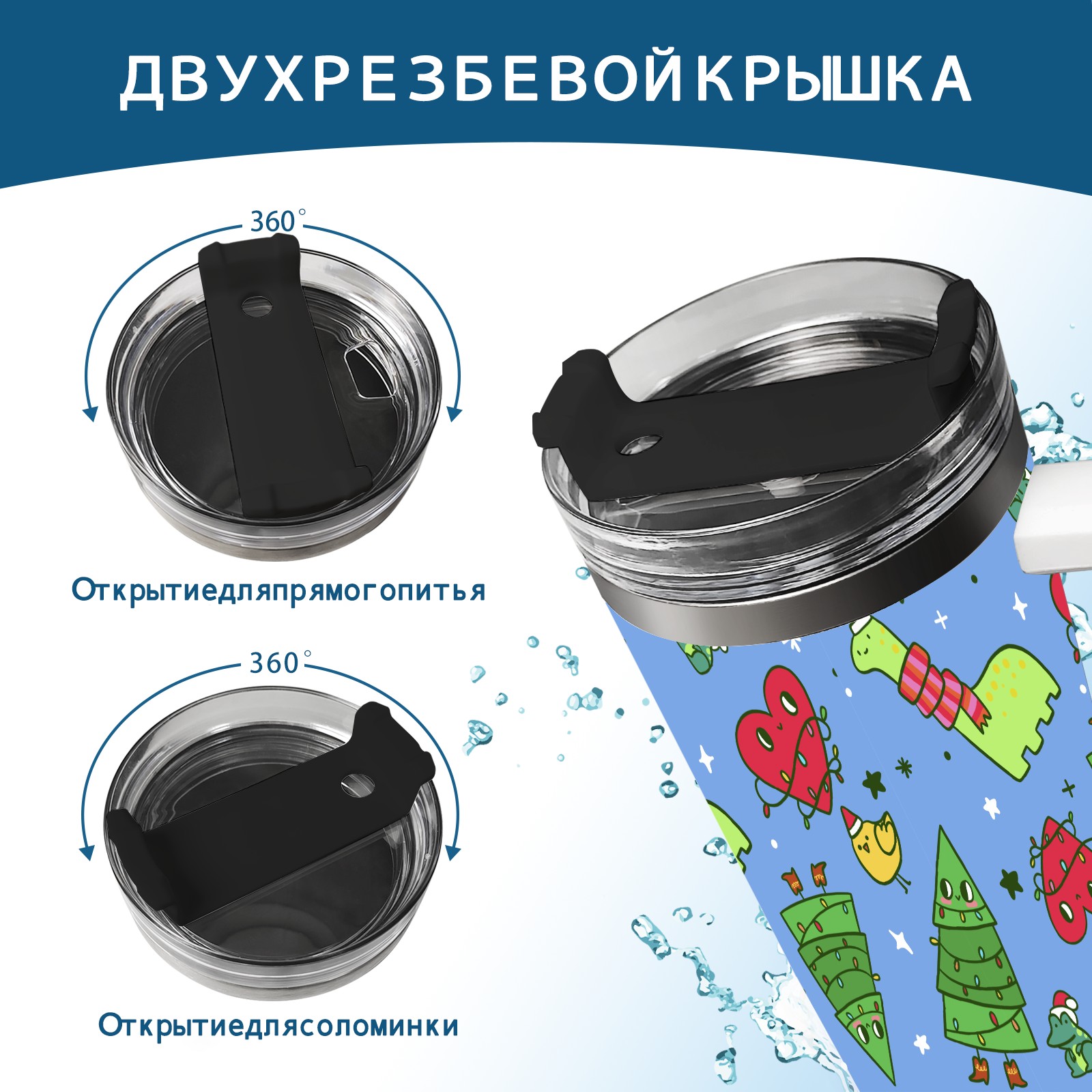 ДВУХРЕЗБЕВОЙКРЫШКА

360°

Открытиедляпрямогопитья

360°

Открытиедлясоломинки