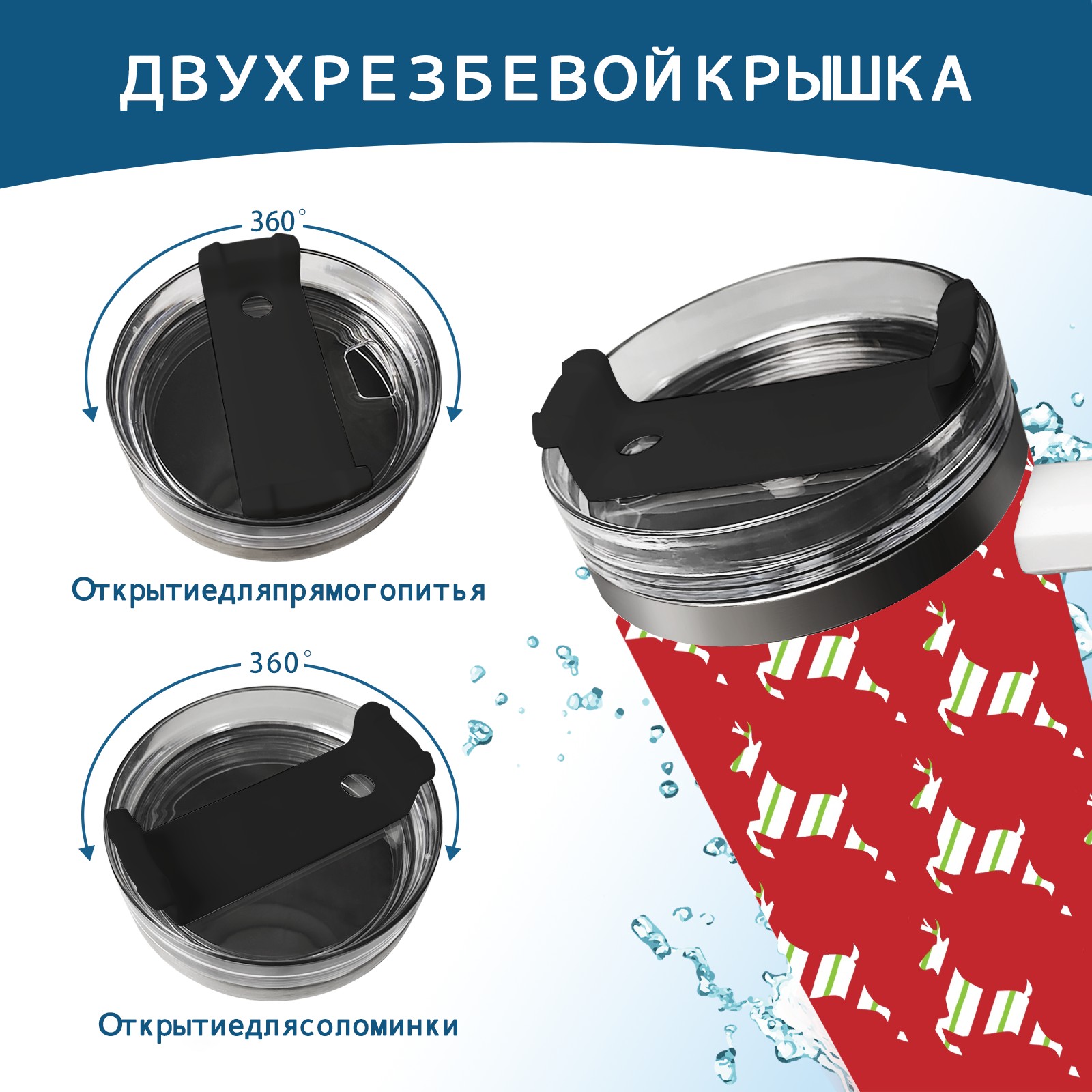 ДВУХРЕЗБЕВОЙКРЫШКА

360°

Открытиедляпрямогопитья

360°

Открытиедлясоломинки