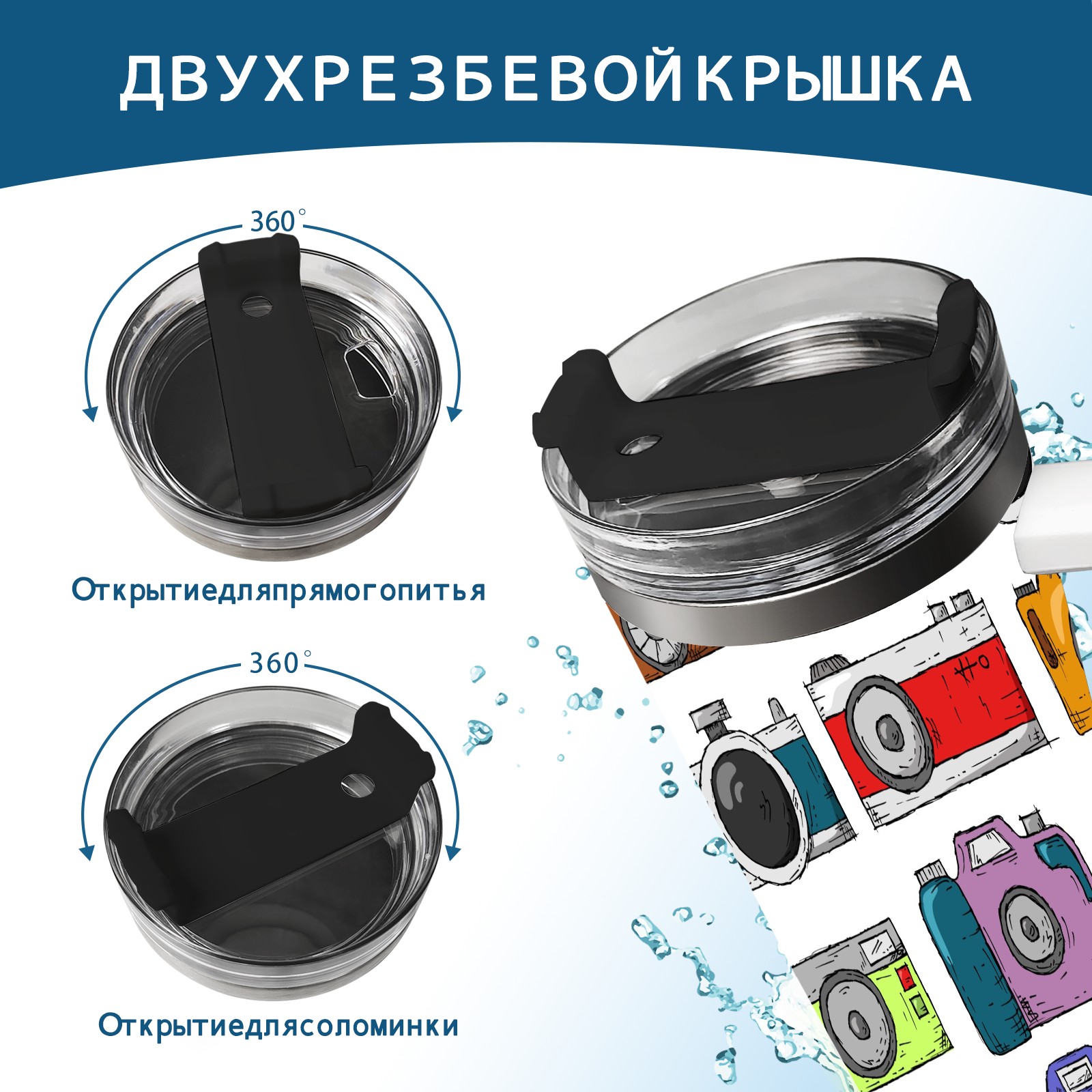 ДВУХРЕЗБЕВОЙКРЫШКА

360°

Открытиедляпрямогопитья

360°

Открытиедлясоломинки