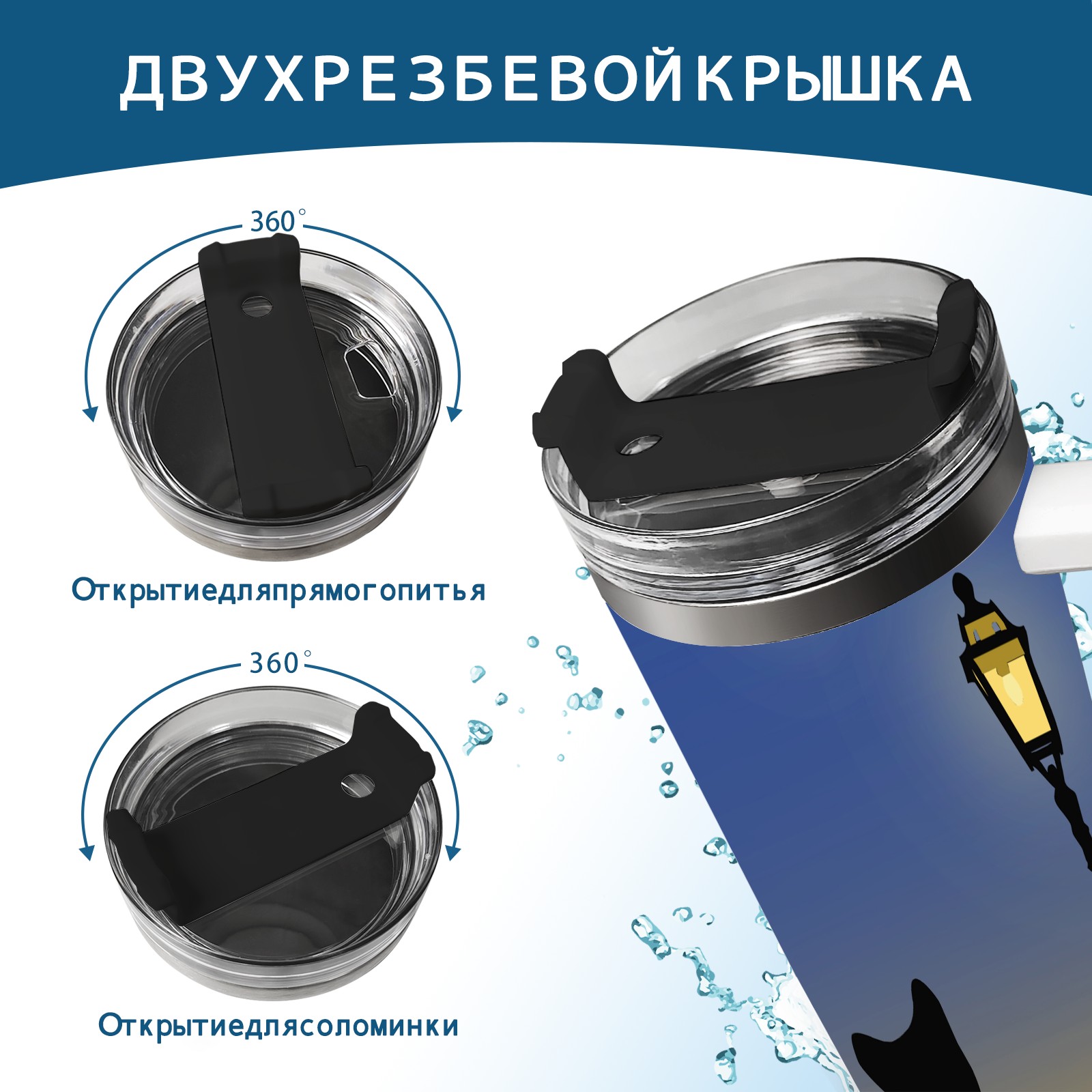 ДВУХРЕЗБЕВОЙКРЫШКА

360°

Открытиедляпрямогопитья

360°

Открытиедлясоломинки