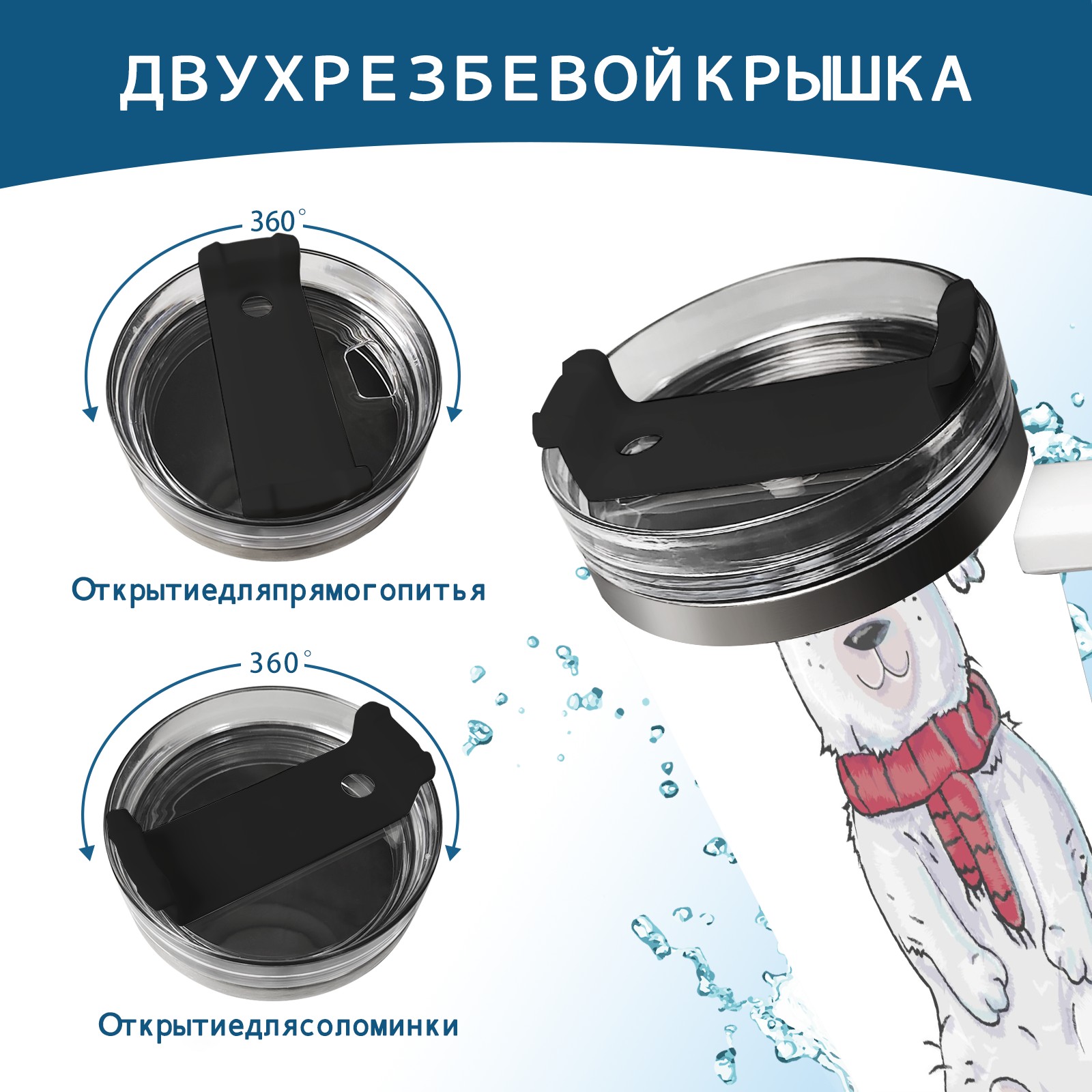 ДВУХРЕЗБЕВОЙКРЫШКА

360°

Открытиедляпрямогопитья

360°

Открытиедлясоломинки