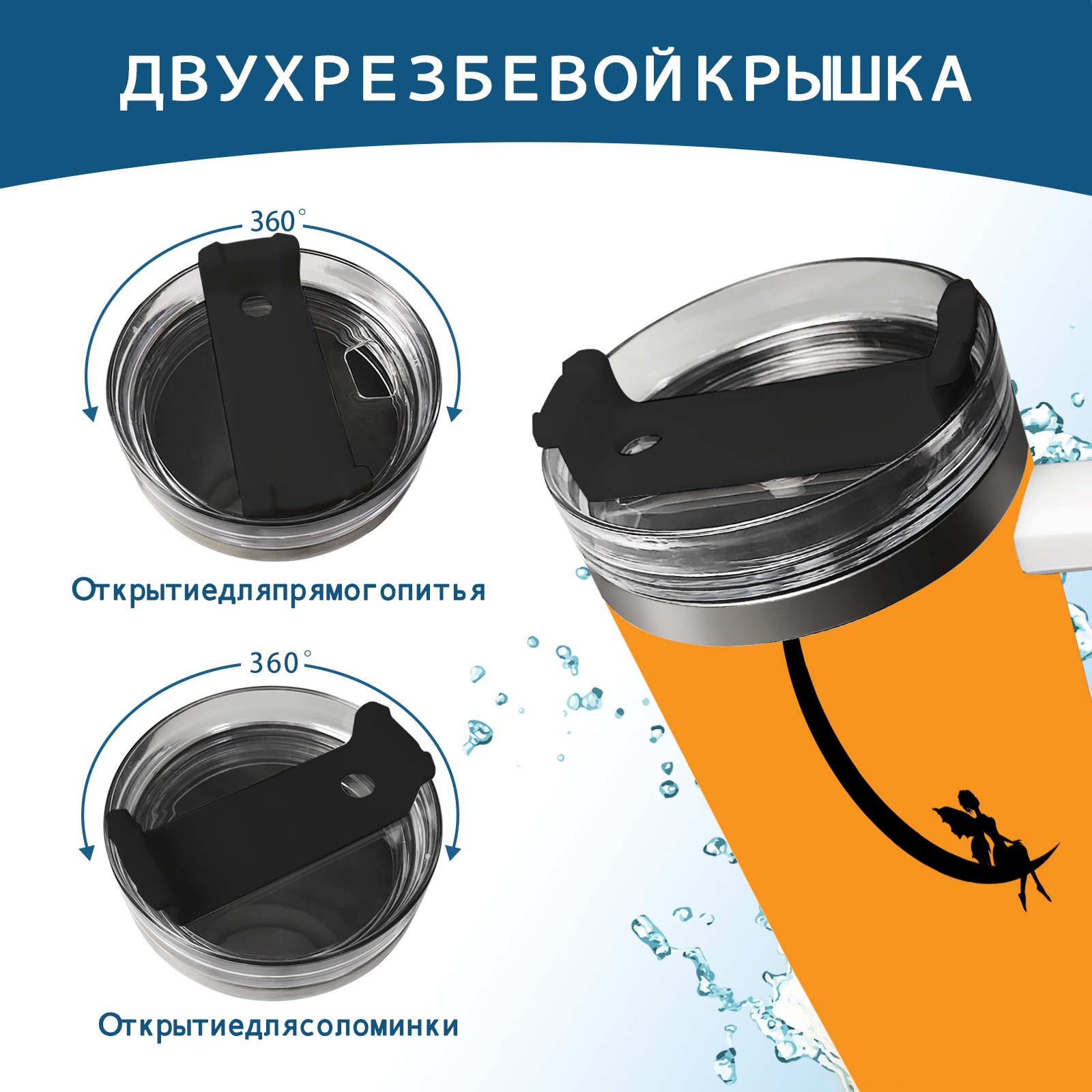 ДВУХРЕЗБЕВОЙКРЫШКА

360°

Открытиедляпрямогопитья

360°

Открытиедлясоломинки