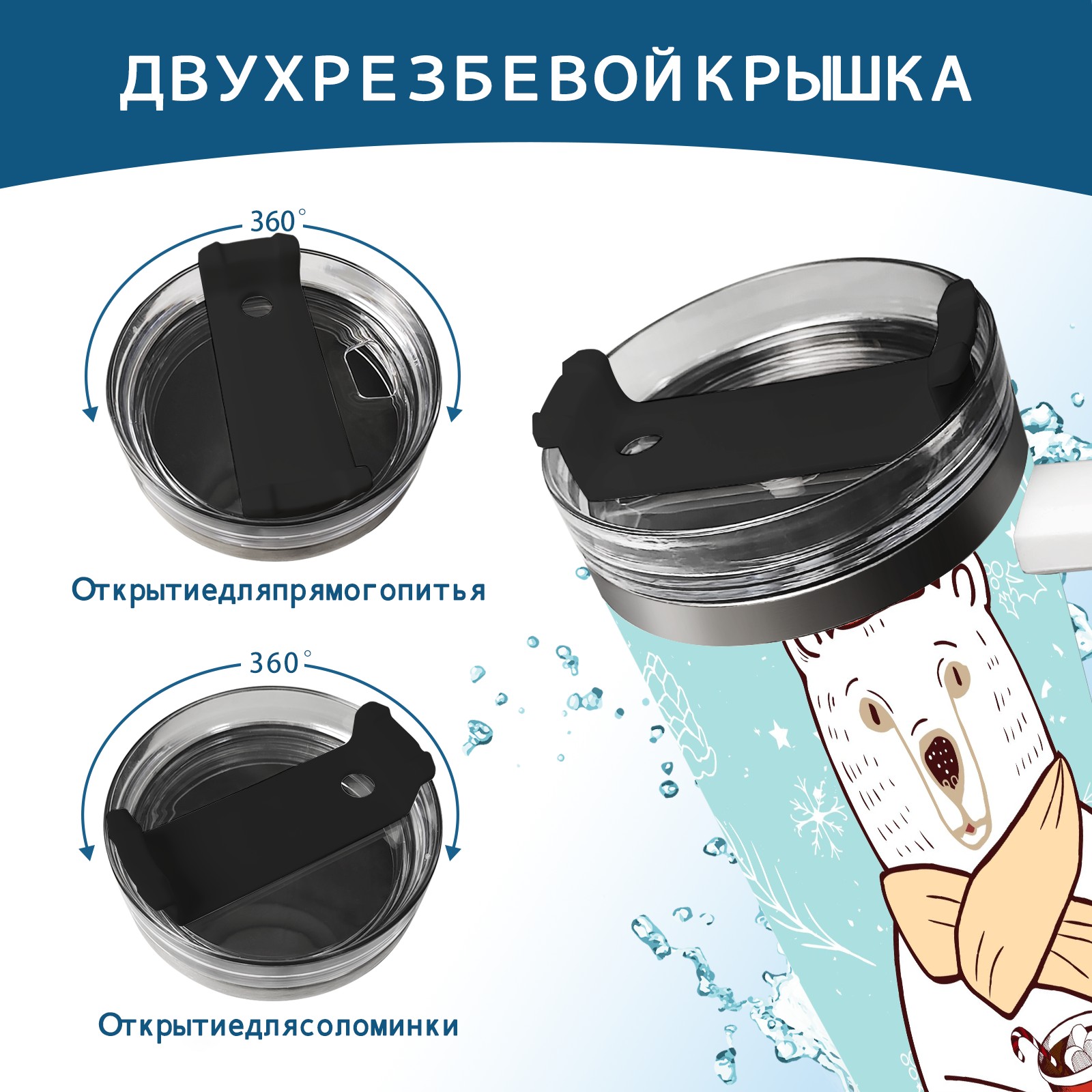 ДВУХРЕЗБЕВОЙКРЫШКА

360°

Открытиедляпрямогопитья

360°

Открытиедлясоломинки