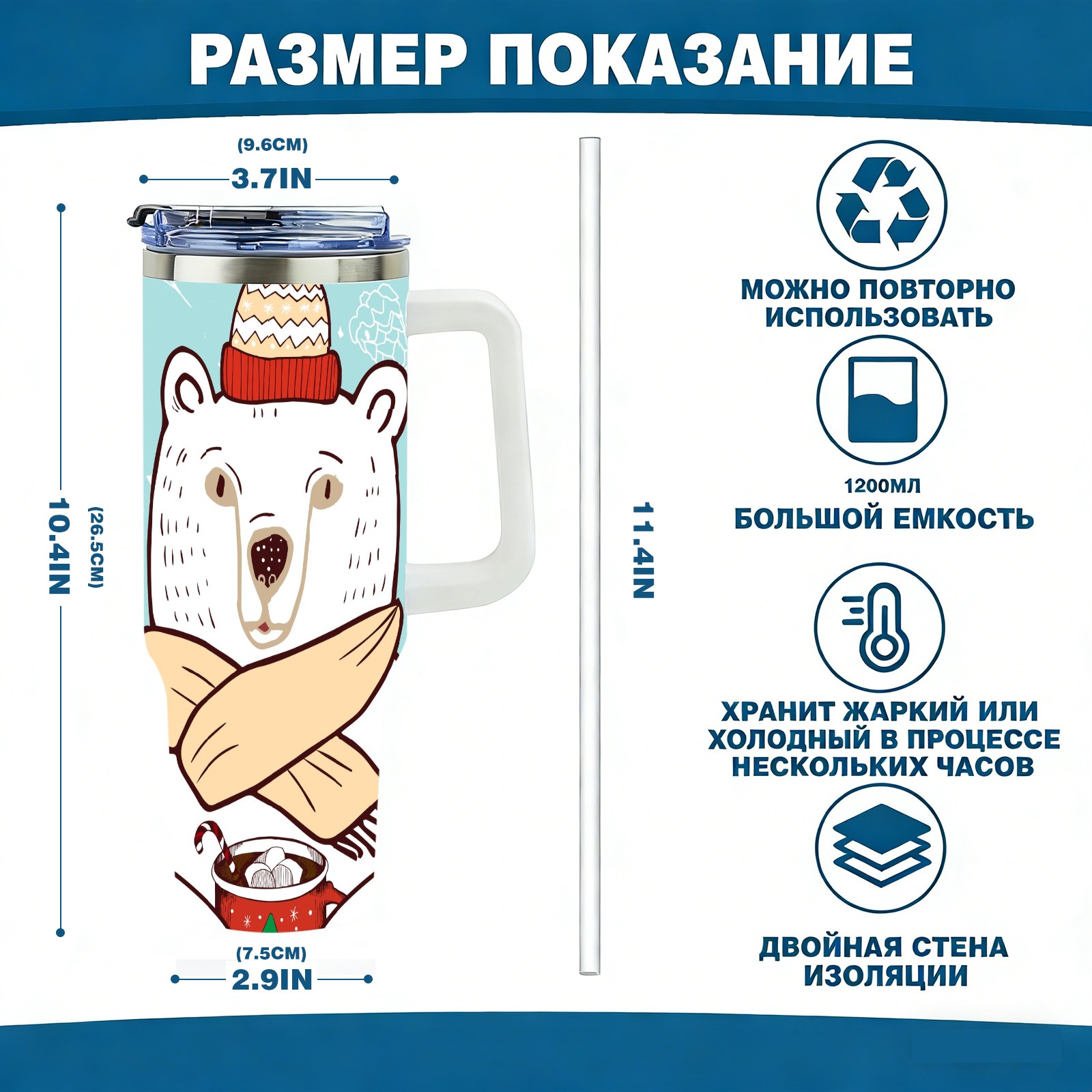 РАЗМЕР ПОКАЗАНИЕ

(9.6CM)
3.7IN

10.4IN
(26.5CM)

(7.5CM)
2.9IN

11.4IN

МОЖНО ПОВТОРНО ИСПОЛЬЗОВАТЬ

1200МЛ
БОЛЬШОЙ ЕМКОСТЬ

ХРАНИТ ЖАРКИЙ ИЛИ ХОЛОДНЫЙ В ПРОЦЕССЕ НЕСКОЛЬКИХ ЧАСОВ

ДВОЙНАЯ СТЕНА ИЗОЛЯЦИИ