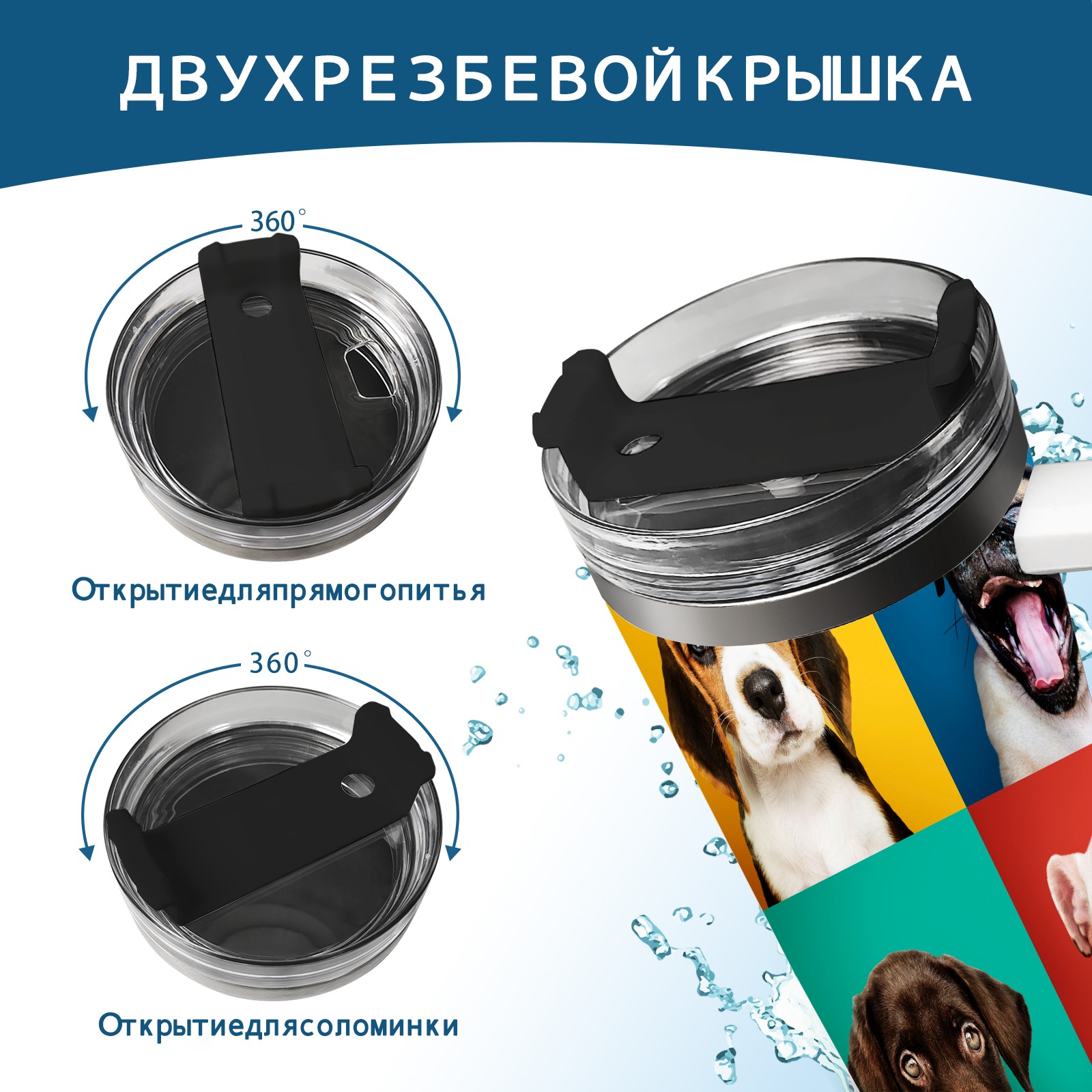 ДВУХРЕЗБЕВОЙКРЫШКА

360°

Открытиедляпрямогопитья

360°

Открытиедлясоломинки