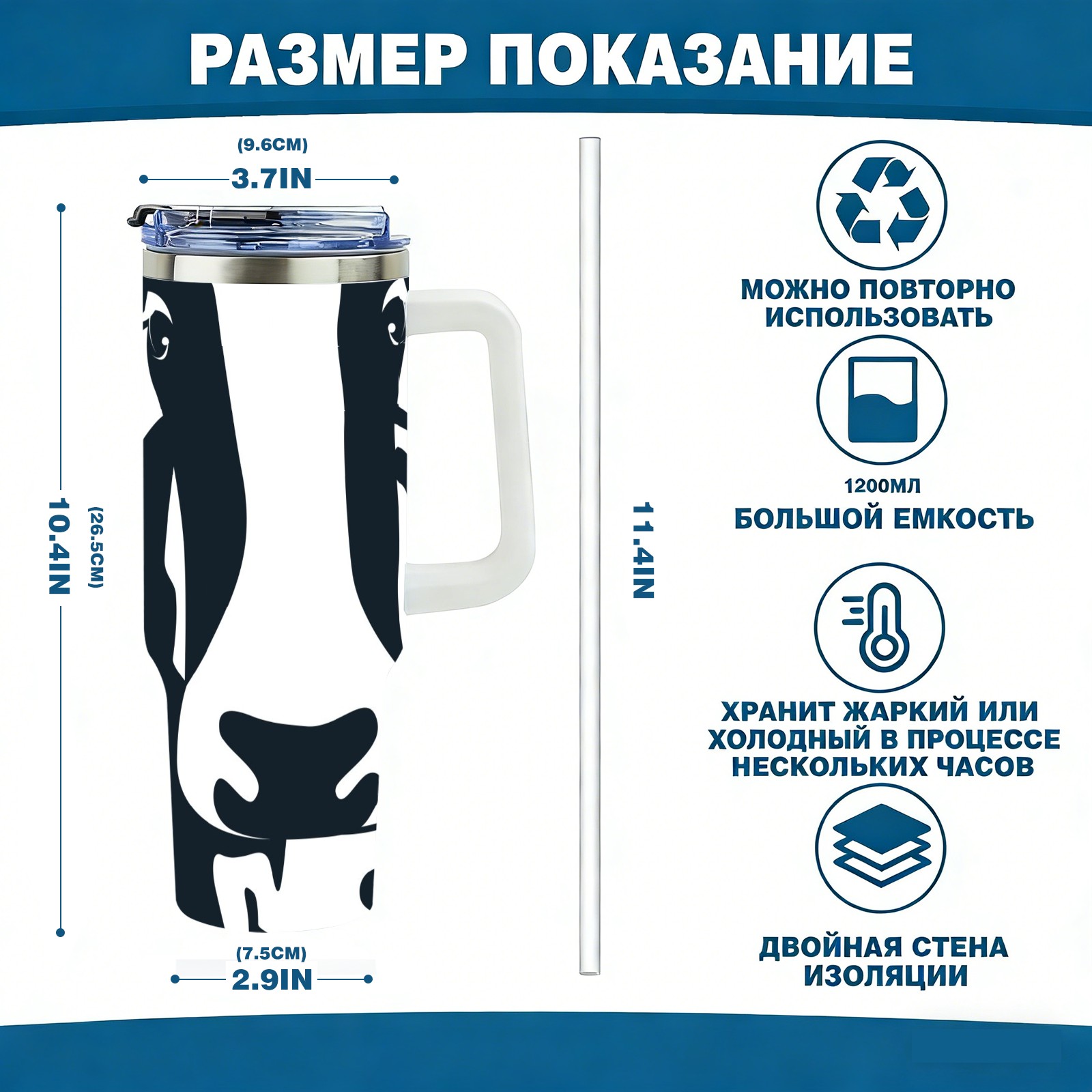 РАЗМЕР ПОКАЗАНИЕ

(9.6CM)
3.7IN

10.4IN
(26.5CM)

(7.5CM)
2.9IN

11.4IN

МОЖНО ПОВТОРНО ИСПОЛЬЗОВАТЬ

1200МЛ
БОЛЬШОЙ ЕМКОСТЬ

ХРАНИТ ЖАРКИЙ ИЛИ ХОЛОДНЫЙ В ПРОЦЕССЕ НЕСКОЛЬКИХ ЧАСОВ

ДВОЙНАЯ СТЕНА ИЗОЛЯЦИИ