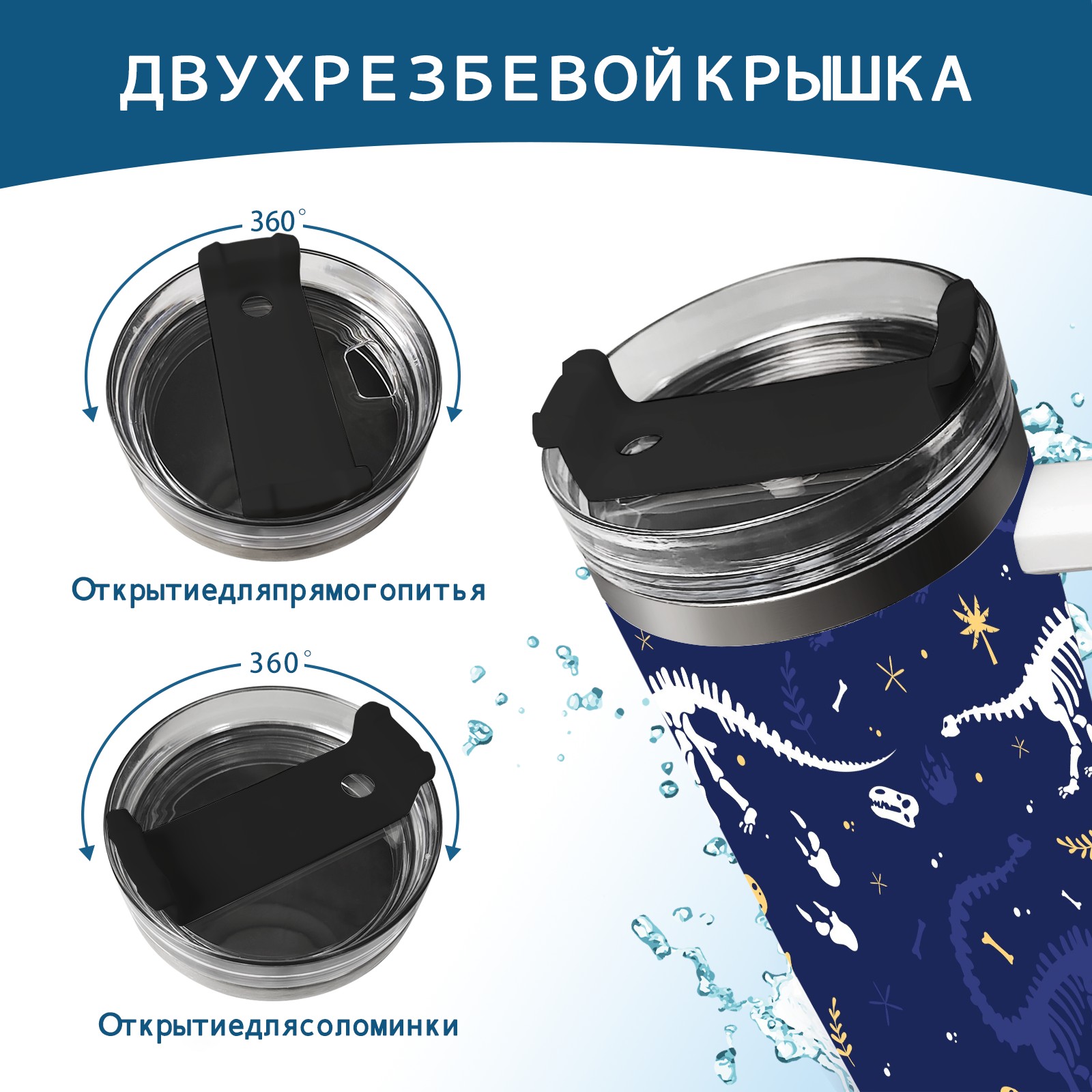 ДВУХРЕЗБЕВОЙКРЫШКА

360°

Открытиедляпрямогопитья

360°

Открытиедлясоломинки