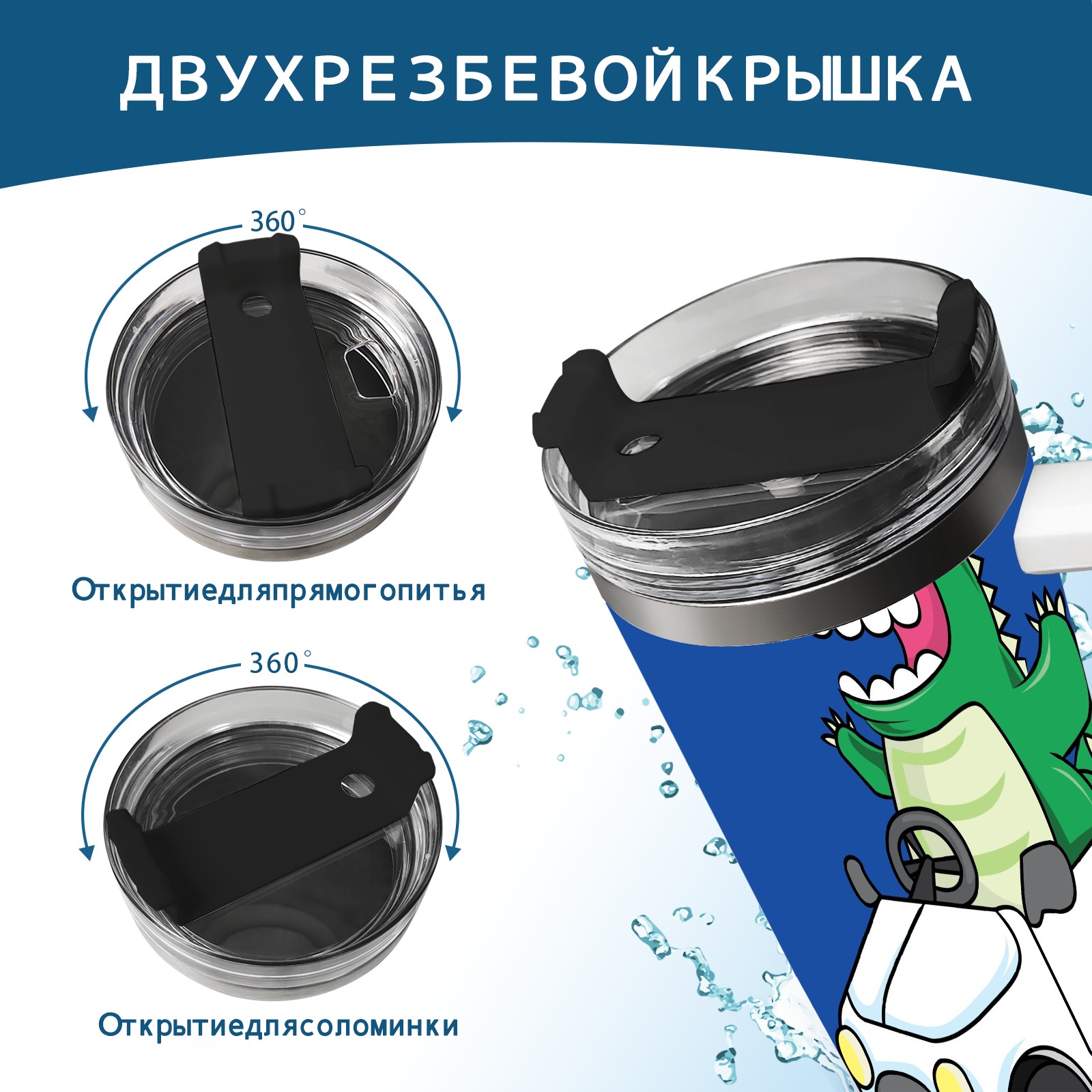 ДВУХРЕЗБЕВОЙКРЫШКА

360°

Открытиедляпрямогопитья

360°

Открытиедлясоломинки