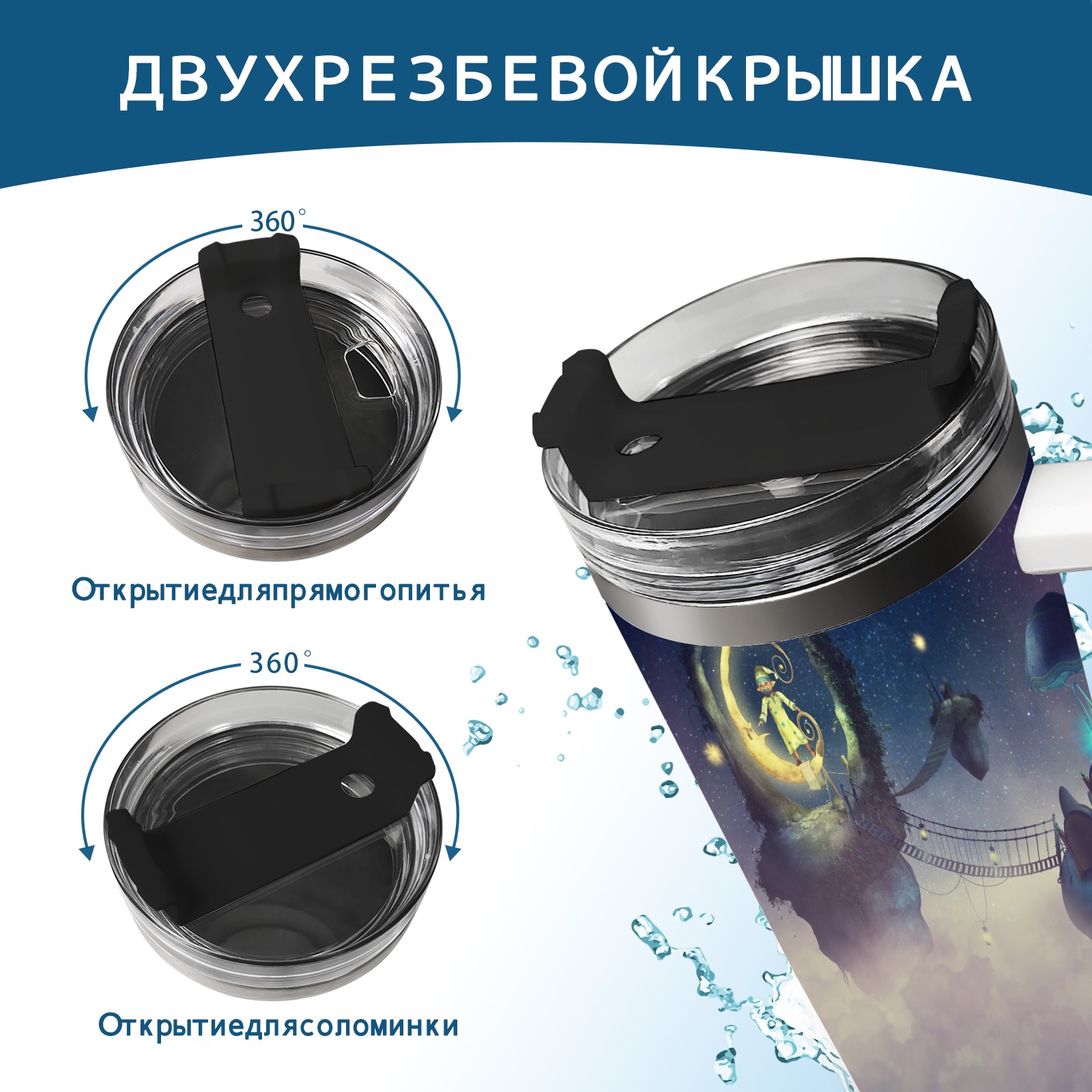 ДВУХРЕЗБЕВОЙКРЫШКА

360°

Открытиедляпрямогопитья

360°

Открытиедлясоломинки