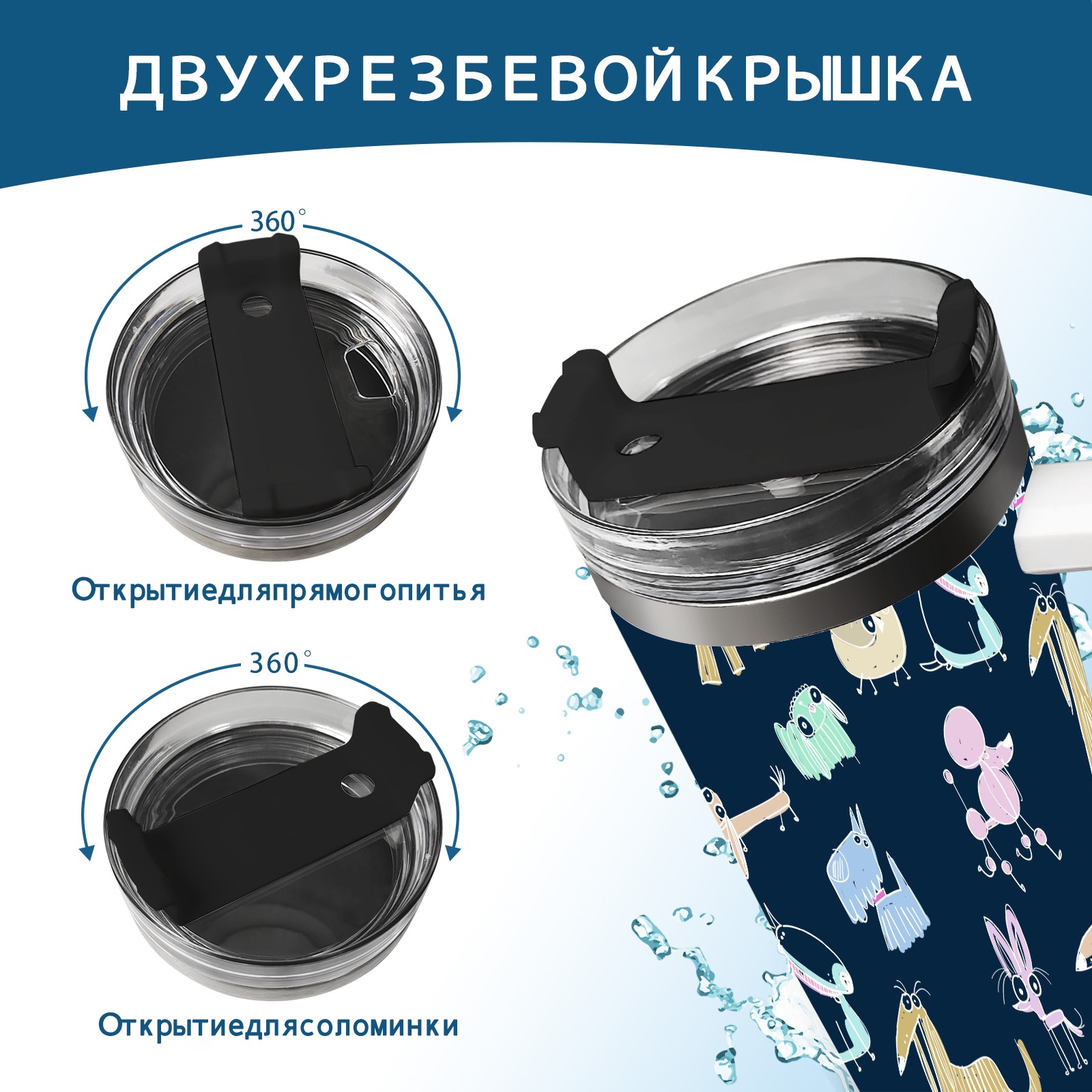 ДВУХРЕЗБЕВОЙКРЫШКА

360°

Открытиедляпрямогопитья

360°

Открытиедлясоломинки