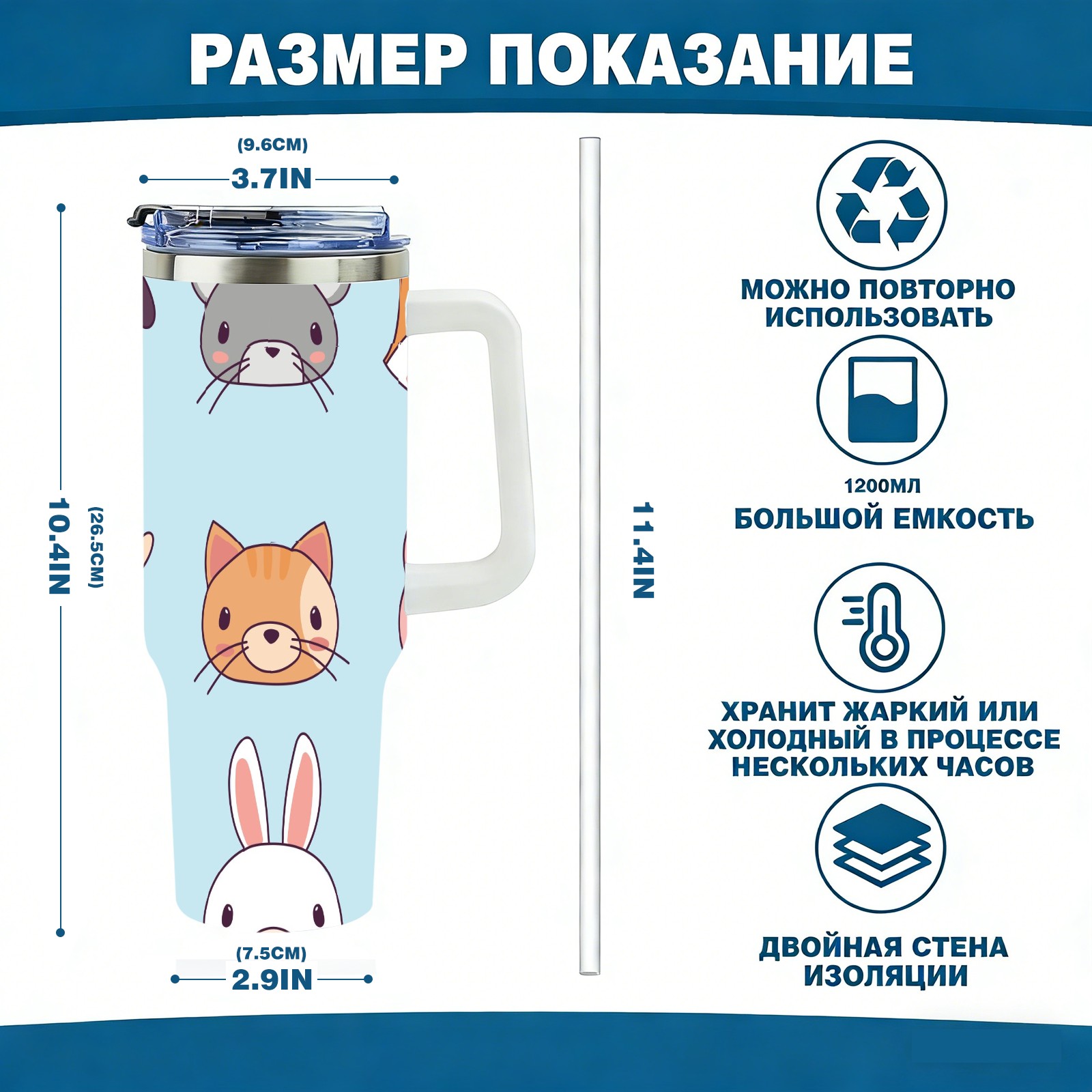 РАЗМЕР ПОКАЗАНИЕ

(9.6CM)
3.7IN

10.4IN
(26.5CM)

(7.5CM)
2.9IN

11.4IN

МОЖНО ПОВТОРНО ИСПОЛЬЗОВАТЬ

1200МЛ
БОЛЬШОЙ ЕМКОСТЬ

ХРАНИТ ЖАРКИЙ ИЛИ ХОЛОДНЫЙ В ПРОЦЕССЕ НЕСКОЛЬКИХ ЧАСОВ

ДВОЙНАЯ СТЕНА ИЗОЛЯЦИИ