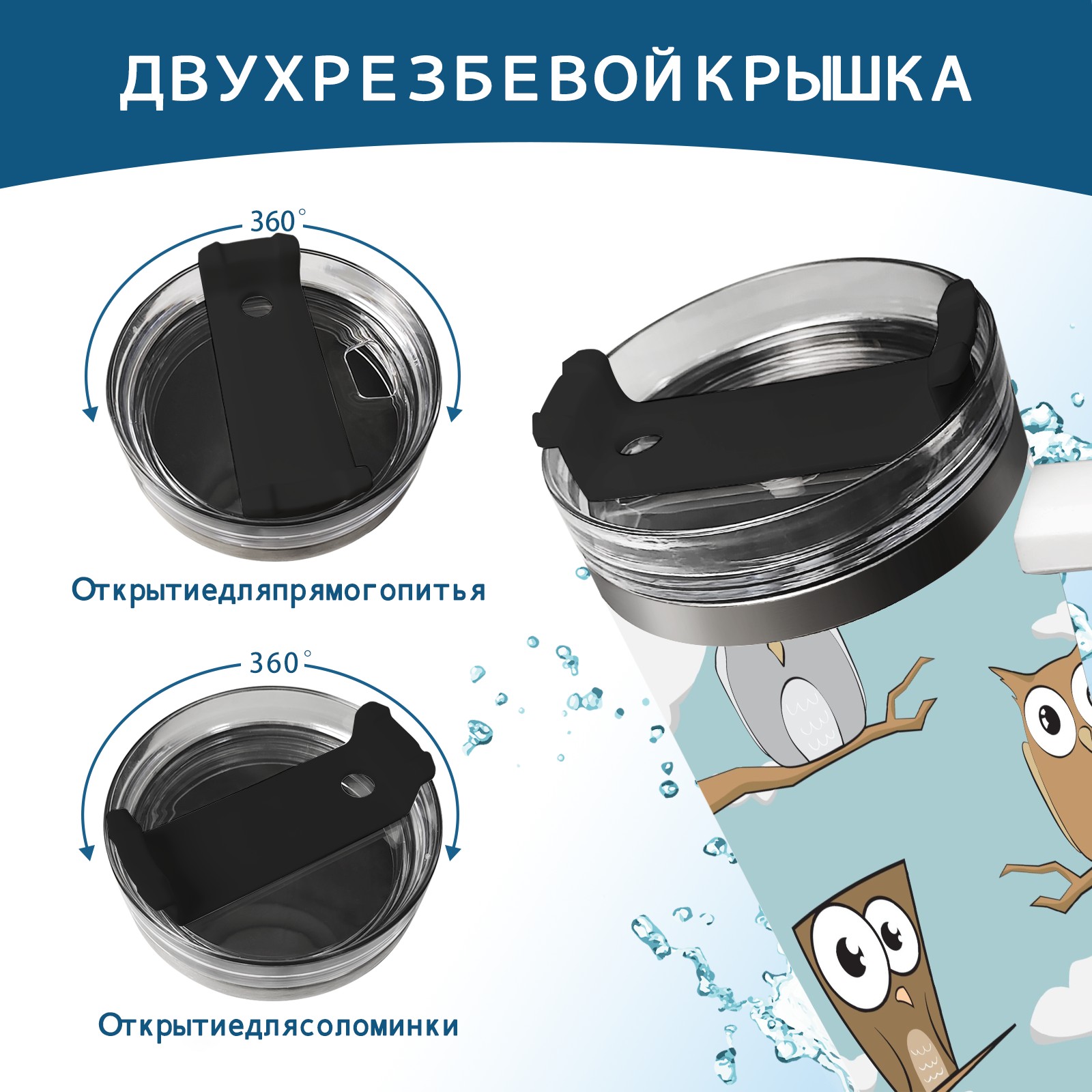 ДВУХРЕЗБЕВОЙКРЫШКА

360°

Открытиедляпрямогопитья

360°

Открытиедлясоломинки