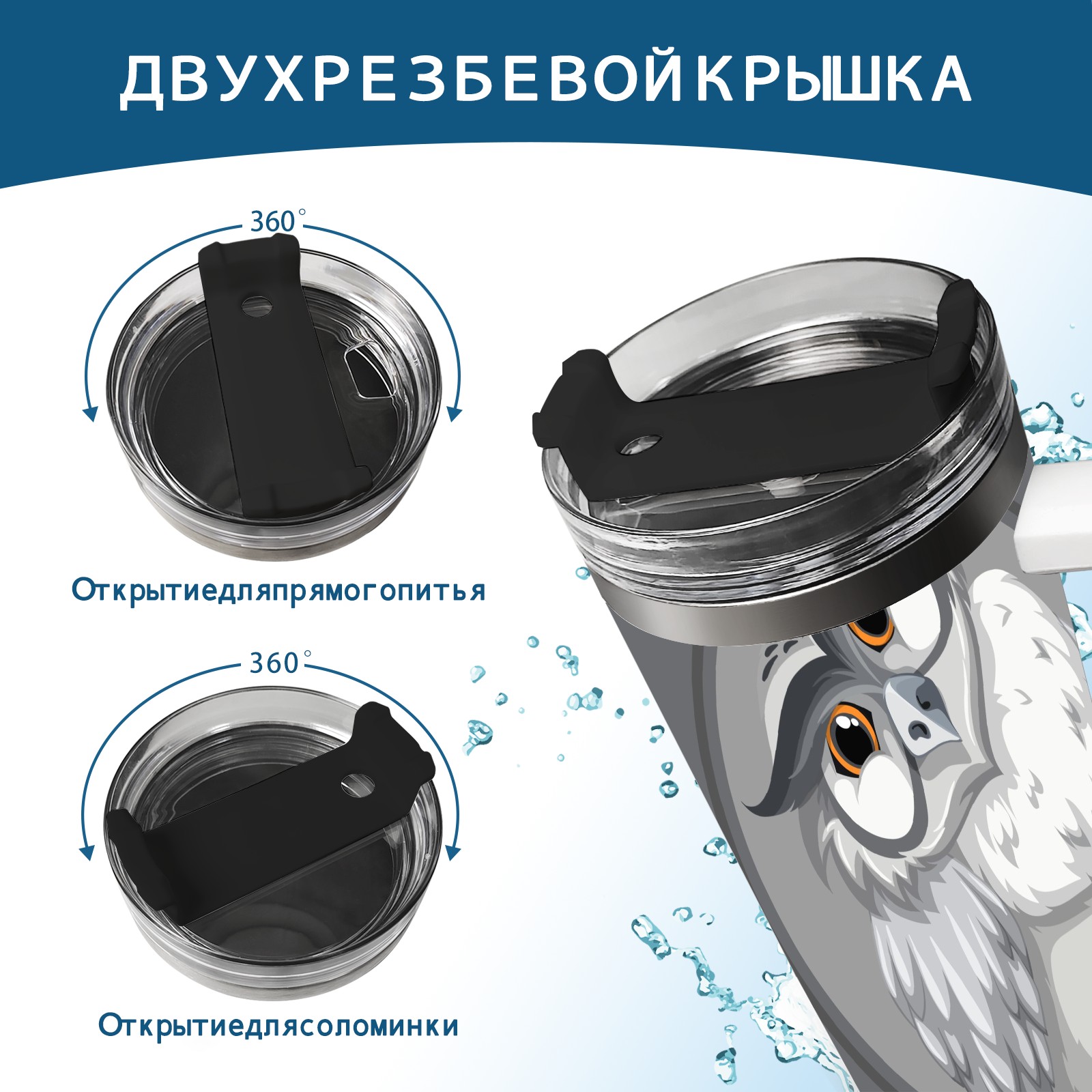 ДВУХРЕЗБЕВОЙКРЫШКА

360°

Открытиедляпрямогопитья

360°

Открытиедлясоломинки