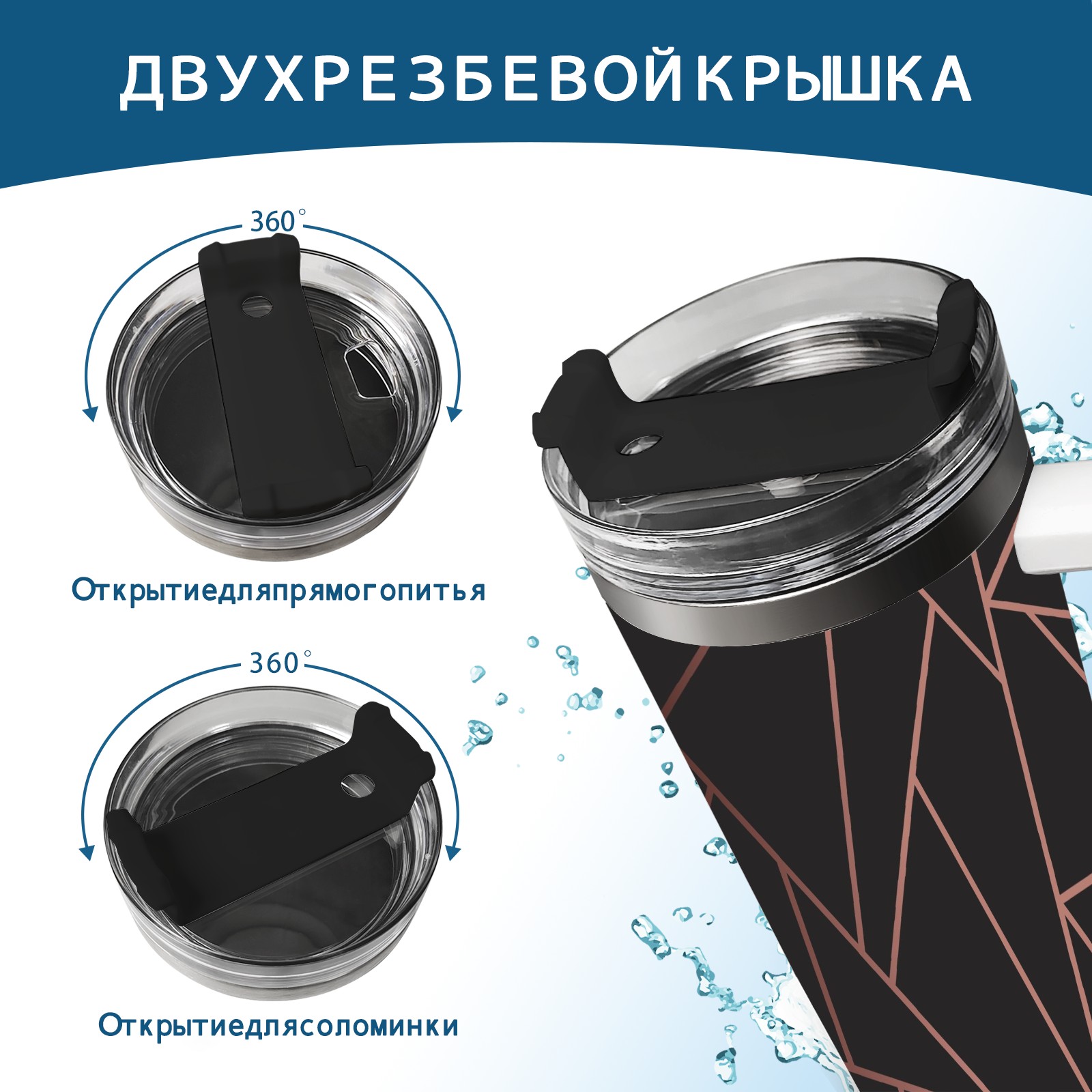 ДВУХРЕЗБЕВОЙКРЫШКА

360°

Открытиедляпрямогопитья

360°

Открытиедлясоломинки