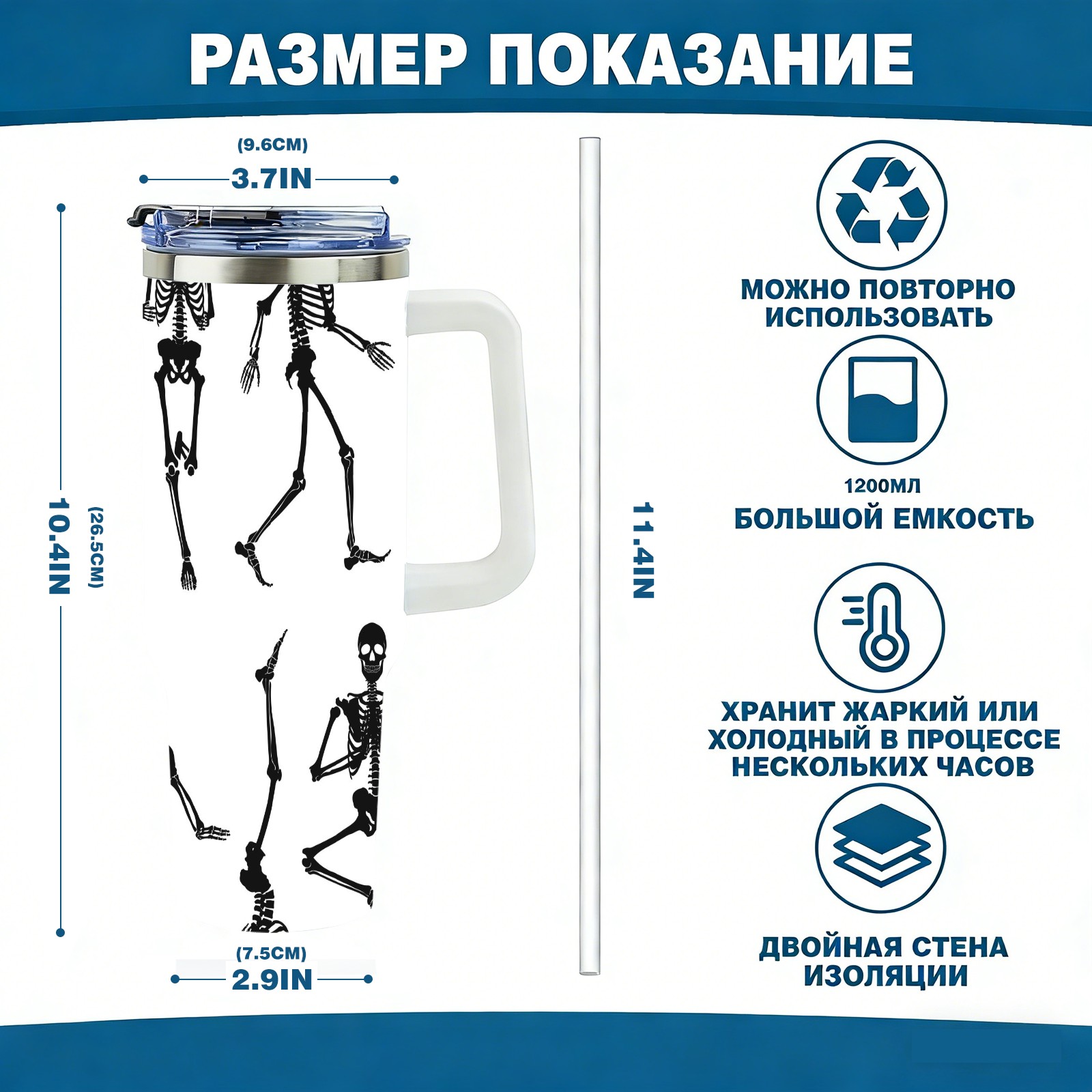 РАЗМЕР ПОКАЗАНИЕ

(9.6CM)
3.7IN

10.4IN
(26.5CM)

(7.5CM)
2.9IN

11.4IN

МОЖНО ПОВТОРНО ИСПОЛЬЗОВАТЬ

1200МЛ
БОЛЬШОЙ ЕМКОСТЬ

ХРАНИТ ЖАРКИЙ ИЛИ ХОЛОДНЫЙ В ПРОЦЕССЕ НЕСКОЛЬКИХ ЧАСОВ

ДВОЙНАЯ СТЕНА ИЗОЛЯЦИИ