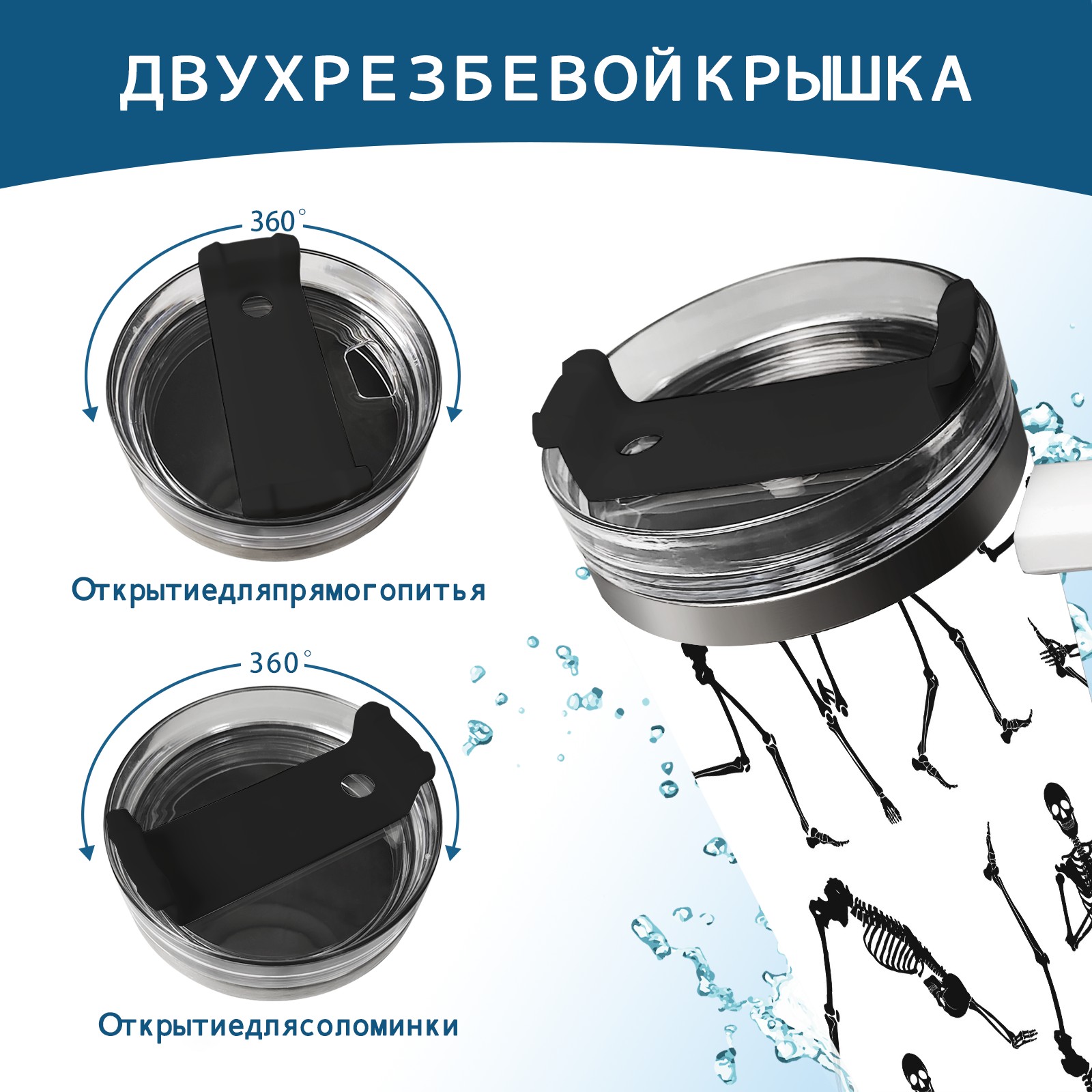 ДВУХРЕЗБЕВОЙКРЫШКА

360°

Открытиедляпрямогопитья

360°

Открытиедлясоломинки