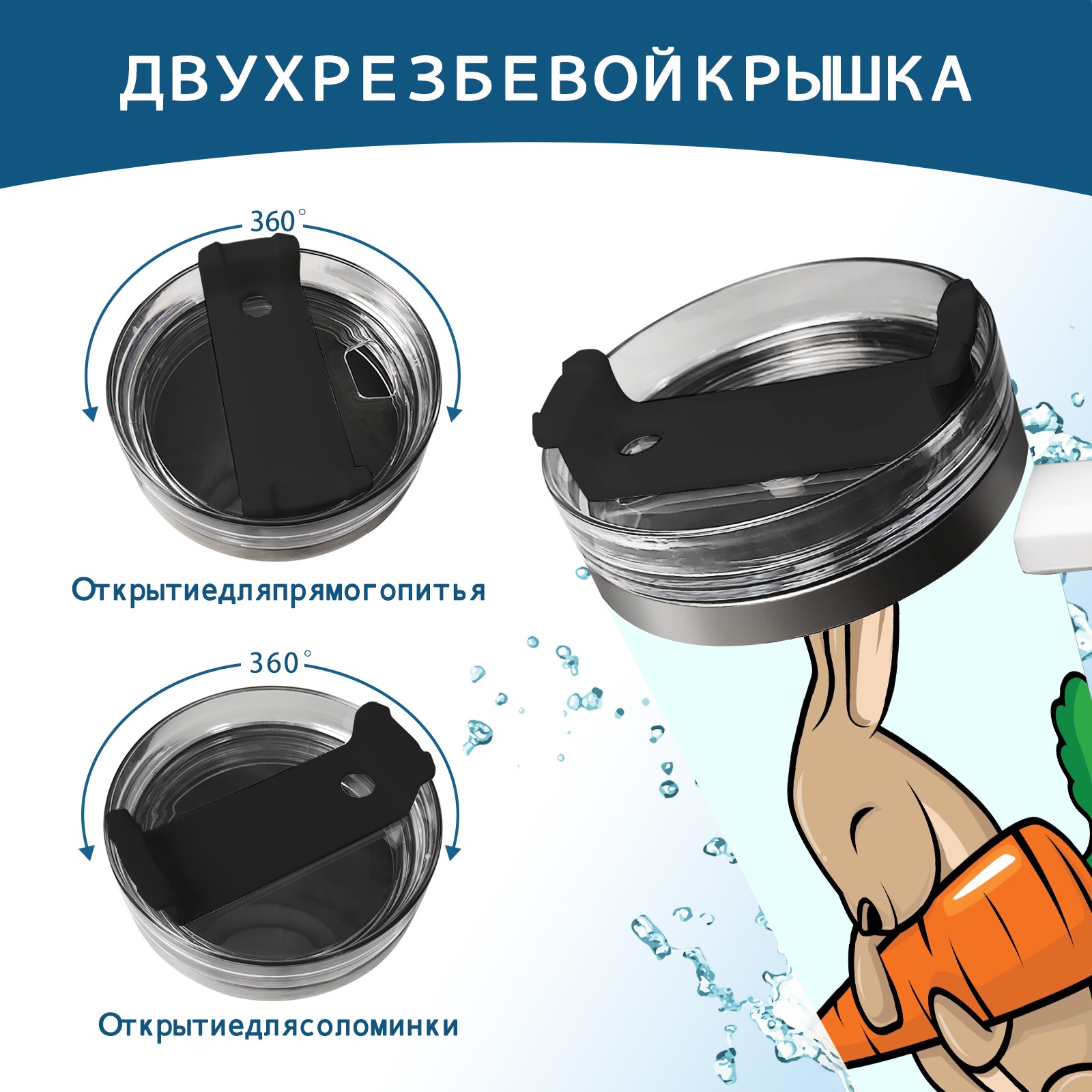 ДВУХРЕЗБЕВОЙКРЫШКА

360°

Открытиедляпрямогопитья

360°

Открытиедлясоломинки