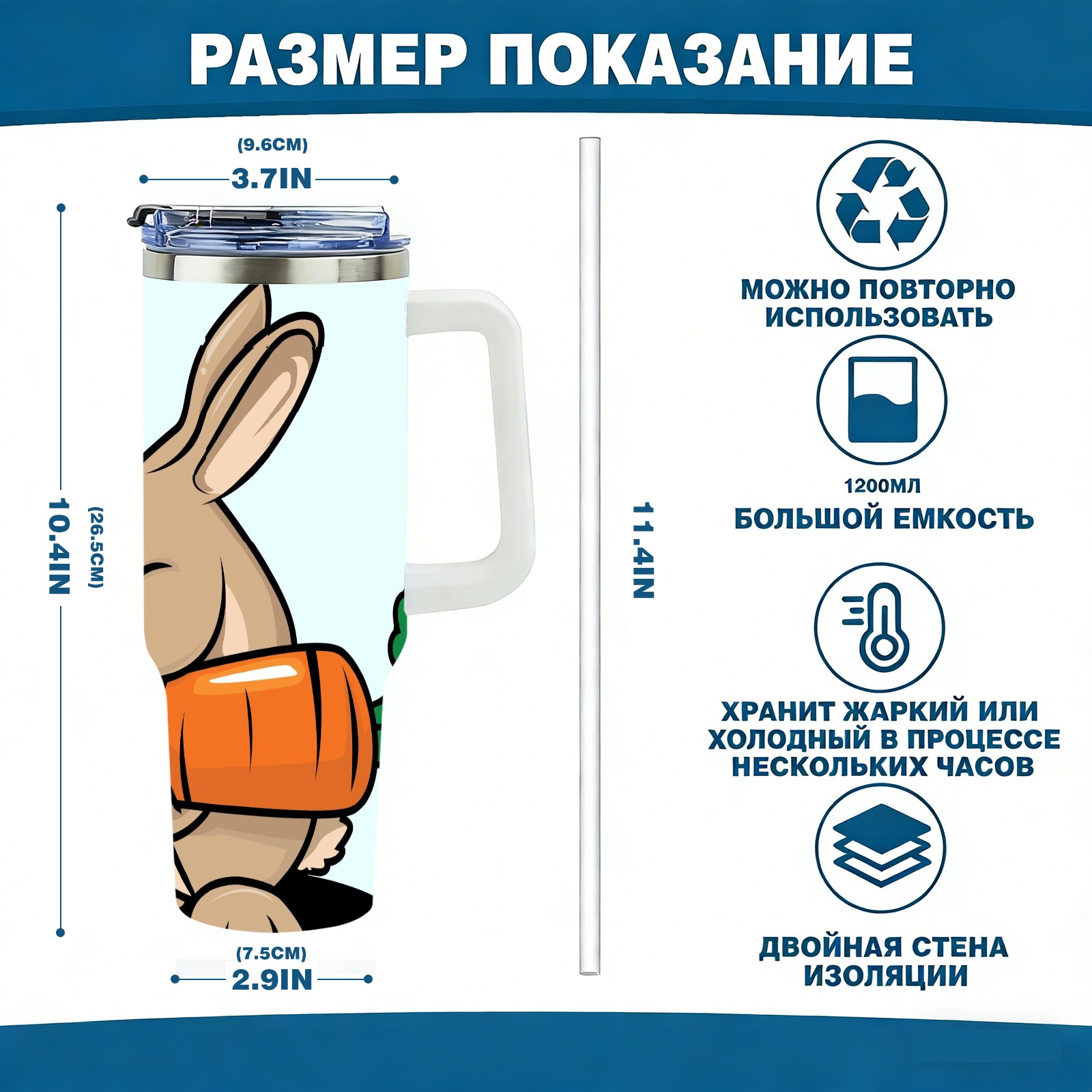 РАЗМЕР ПОКАЗАНИЕ

(9.6CM)
3.7IN

10.4IN
(26.5CM)

(7.5CM)
2.9IN

11.4IN

МОЖНО ПОВТОРНО ИСПОЛЬЗОВАТЬ

1200МЛ
БОЛЬШОЙ ЕМКОСТЬ

ХРАНИТ ЖАРКИЙ ИЛИ ХОЛОДНЫЙ В ПРОЦЕССЕ НЕСКОЛЬКИХ ЧАСОВ

ДВОЙНАЯ СТЕНА ИЗОЛЯЦИИ