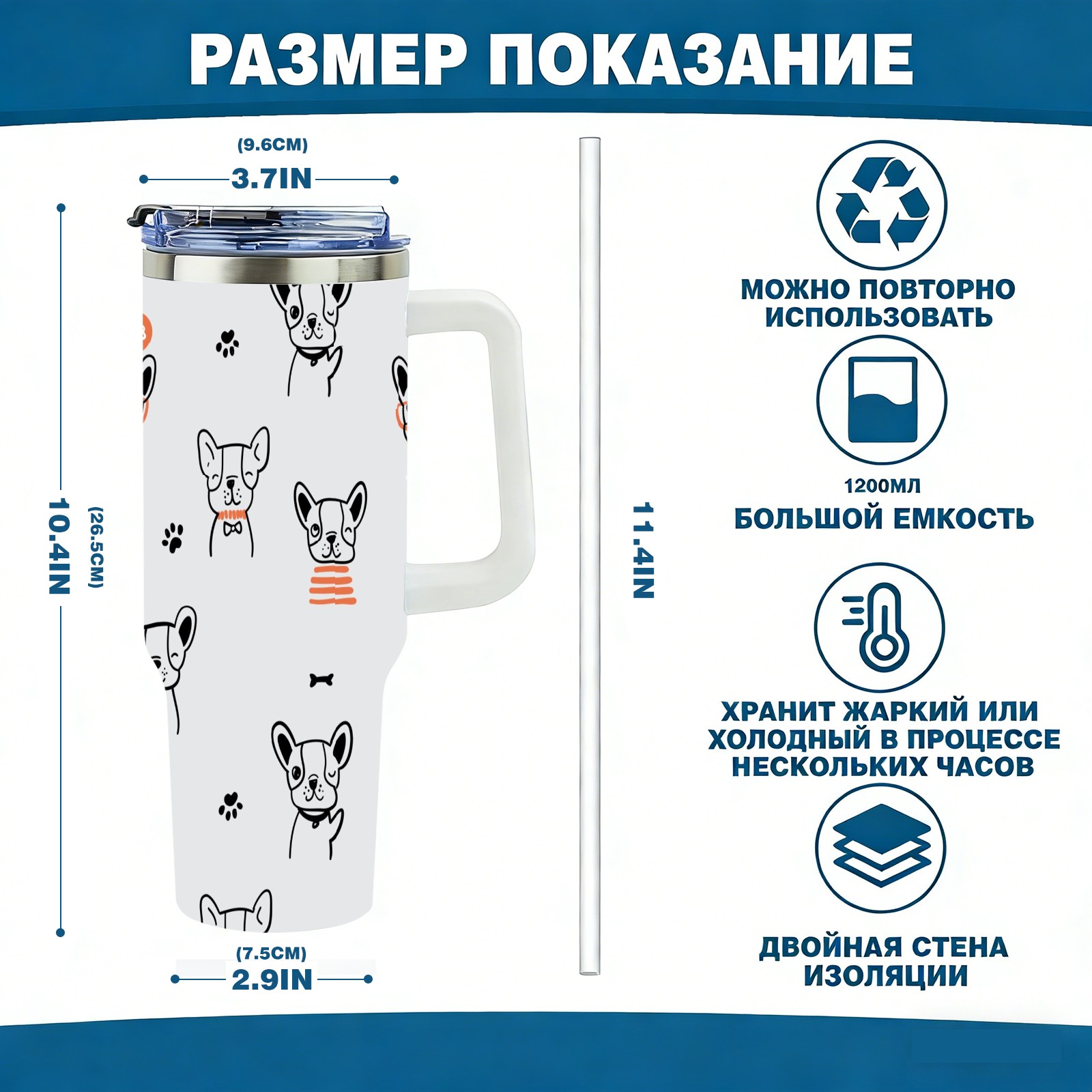 РАЗМЕР ПОКАЗАНИЕ

(9.6CM)
3.7IN

10.4IN
(26.5CM)

(7.5CM)
2.9IN

11.4IN

МОЖНО ПОВТОРНО ИСПОЛЬЗОВАТЬ

1200МЛ
БОЛЬШОЙ ЕМКОСТЬ

ХРАНИТ ЖАРКИЙ ИЛИ ХОЛОДНЫЙ В ПРОЦЕССЕ НЕСКОЛЬКИХ ЧАСОВ

ДВОЙНАЯ СТЕНА ИЗОЛЯЦИИ