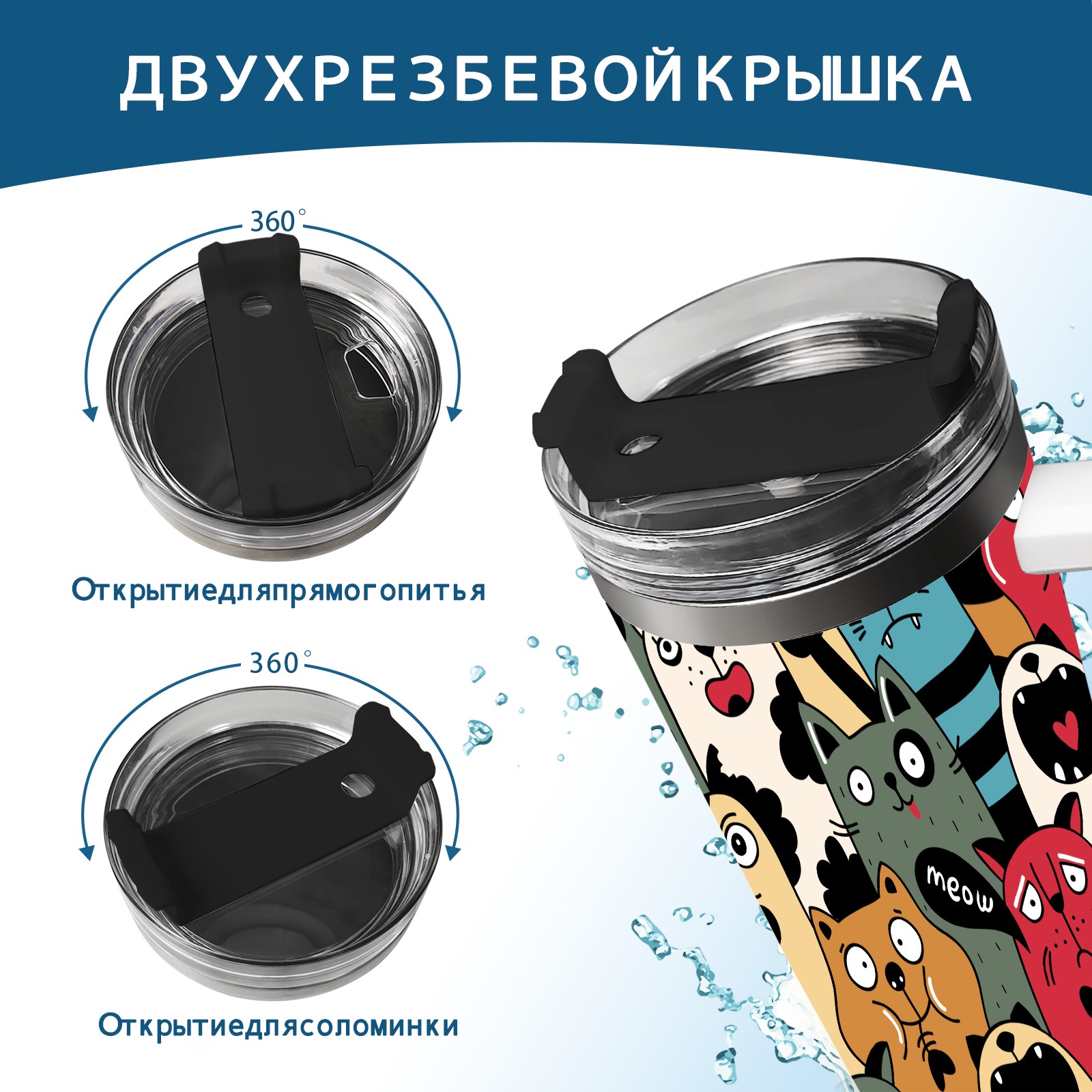 ДВУХРЕЗБЕВОЙКРЫШКА

360°

Открытиедляпрямогопитья

360°

Открытиедлясоломинки

meow