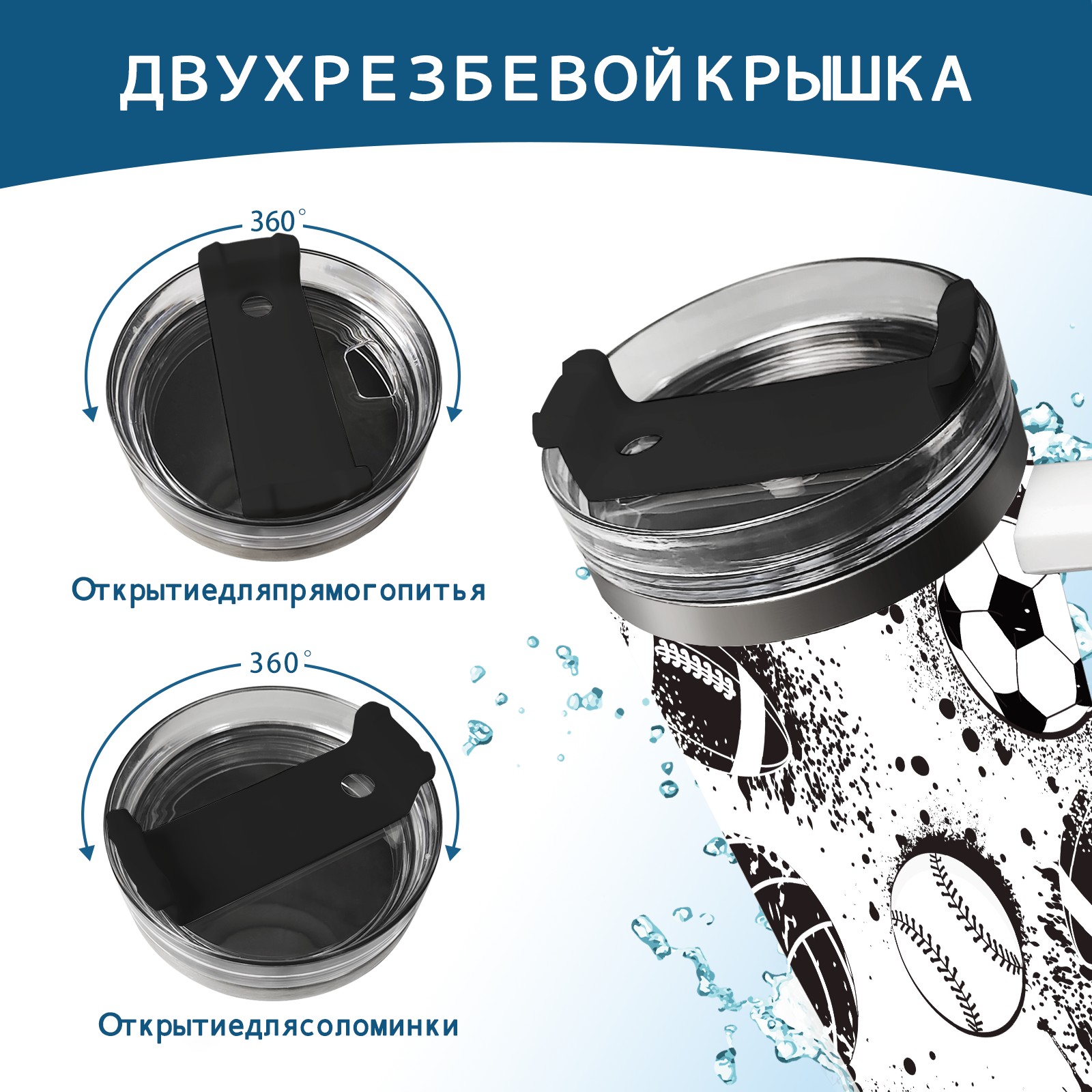 ДВУХРЕЗБЕВОЙКРЫШКА

360°

Открытиедляпрямогопитья

360°

Открытиедлясоломинки