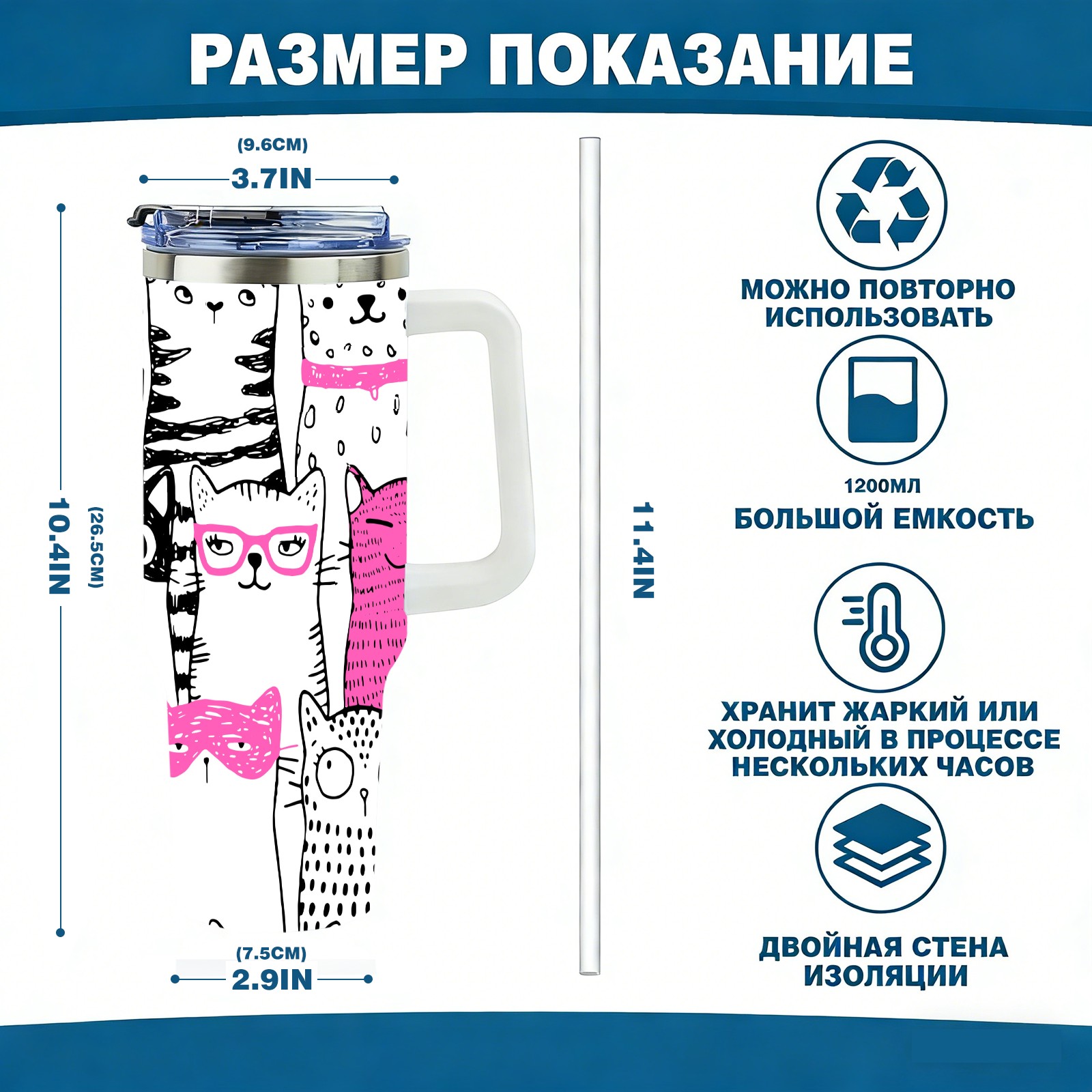 РАЗМЕР ПОКАЗАНИЕ

(9.6CM)
3.7IN

10.4IN
(26.5CM)

(7.5CM)
2.9IN

11.4IN

МОЖНО ПОВТОРНО ИСПОЛЬЗОВАТЬ

1200МЛ
БОЛЬШОЙ ЕМКОСТЬ

ХРАНИТ ЖАРКИЙ ИЛИ ХОЛОДНЫЙ В ПРОЦЕССЕ НЕСКОЛЬКИХ ЧАСОВ

ДВОЙНАЯ СТЕНА ИЗОЛЯЦИИ