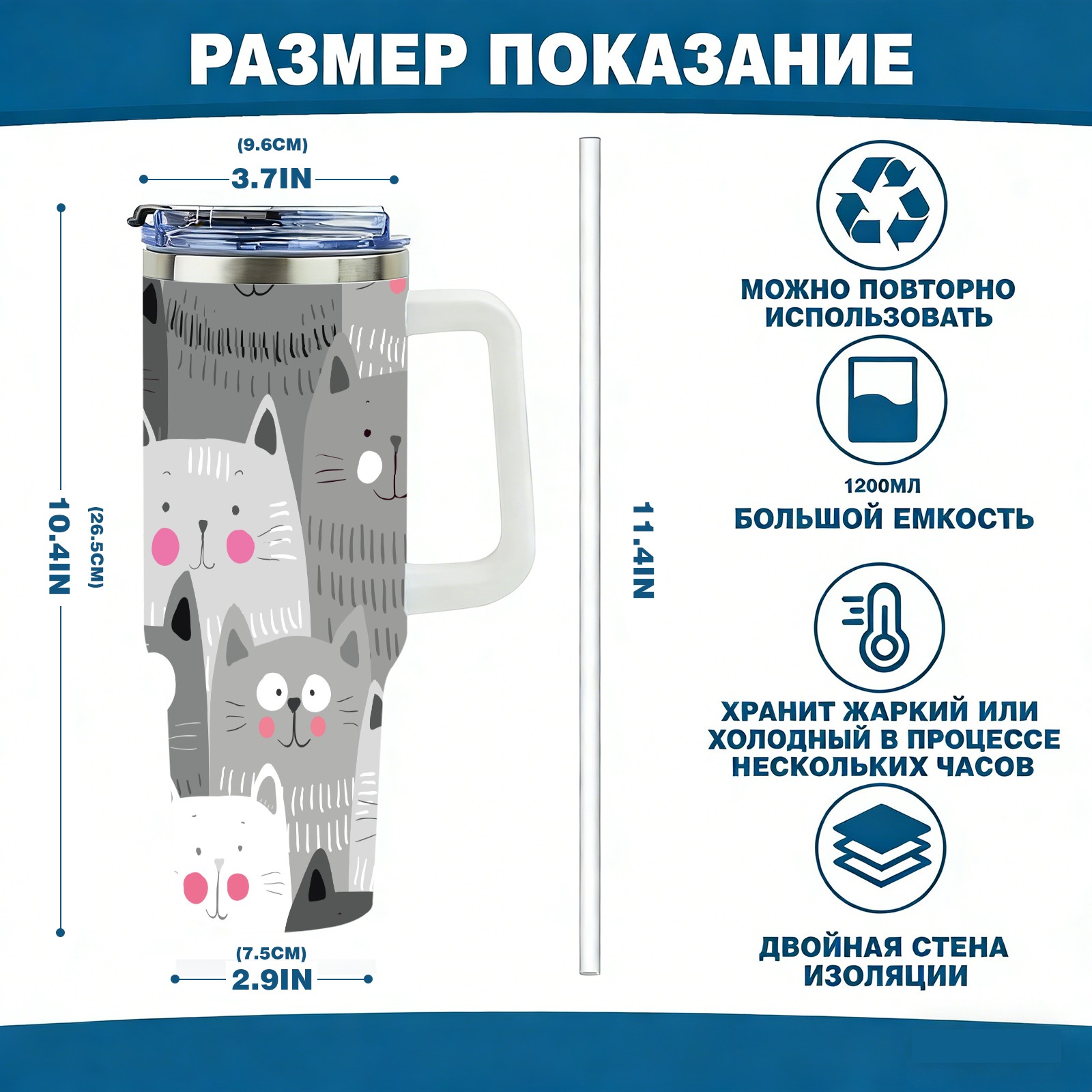 РАЗМЕР ПОКАЗАНИЕ

(9.6CM)
3.7IN

10.4IN
(26.5CM)

(7.5CM)
2.9IN

11.4IN

МОЖНО ПОВТОРНО ИСПОЛЬЗОВАТЬ

1200МЛ
БОЛЬШОЙ ЕМКОСТЬ

ХРАНИТ ЖАРКИЙ ИЛИ ХОЛОДНЫЙ В ПРОЦЕССЕ НЕСКОЛЬКИХ ЧАСОВ

ДВОЙНАЯ СТЕНА ИЗОЛЯЦИИ