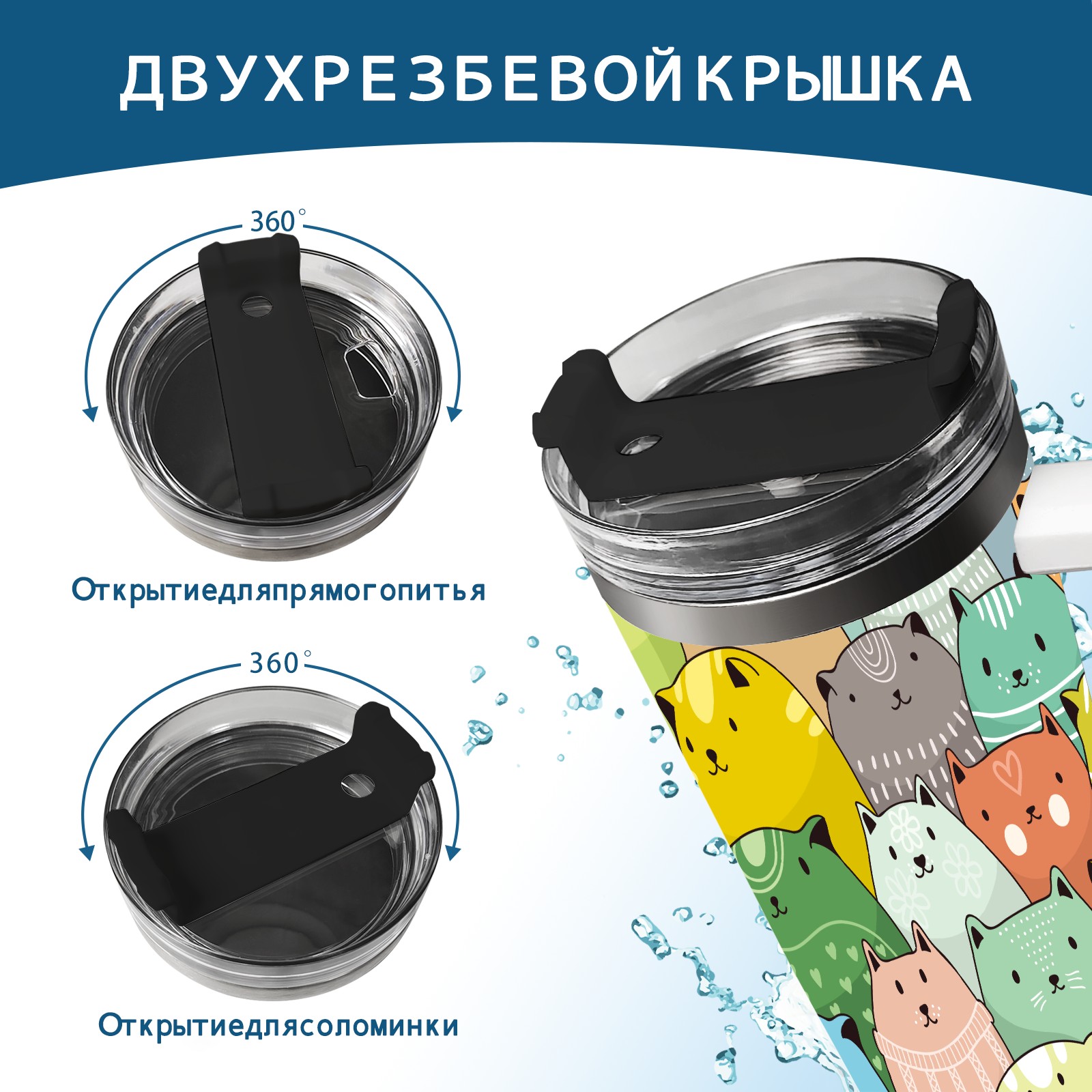 ДВУХРЕЗБЕВОЙКРЫШКА

360°

Открытиедляпрямогопитья

360°

Открытиедлясоломинки