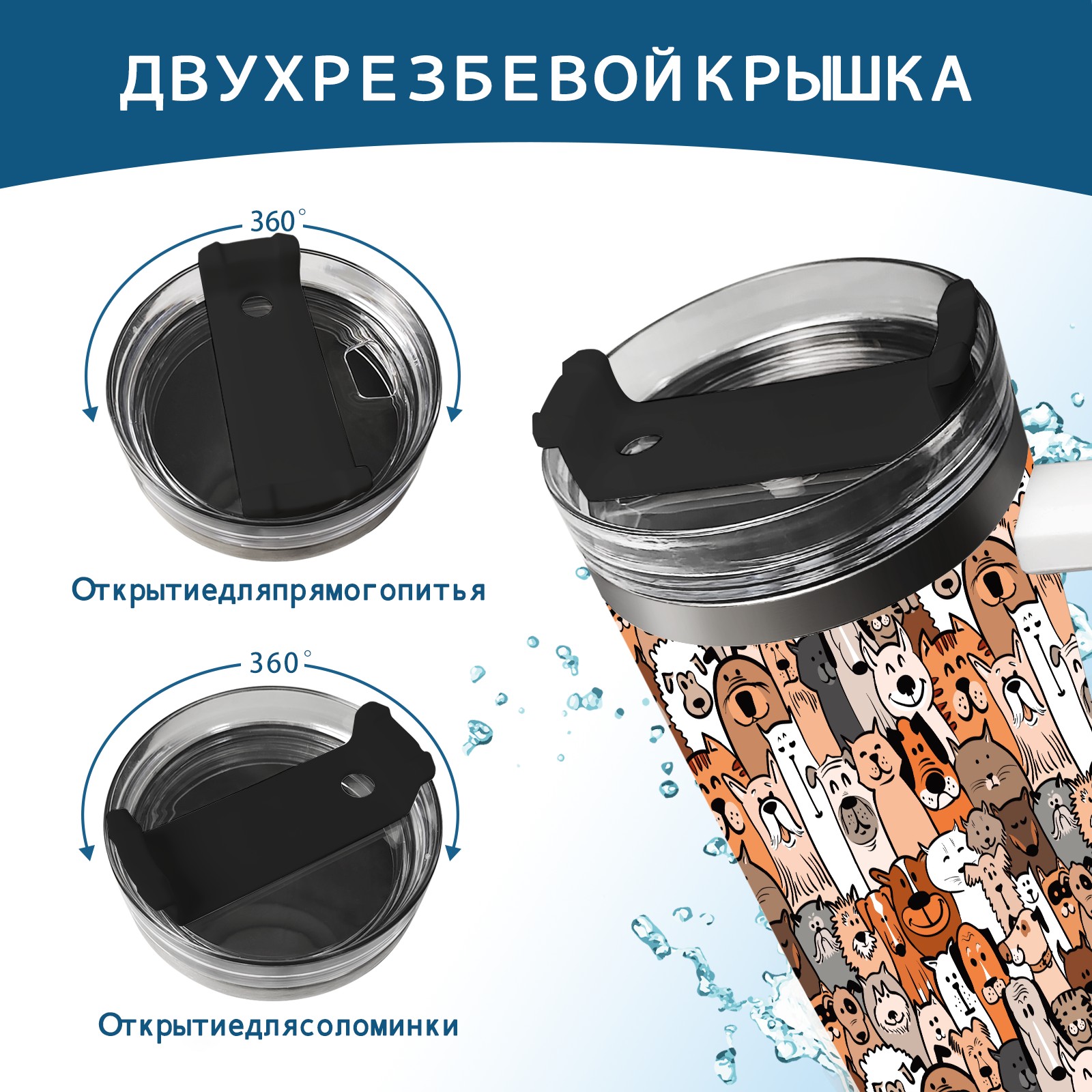 ДВУХРЕЗБЕВОЙКРЫШКА

360°

Открытиедляпрямогопитья

360°

Открытиедлясоломинки