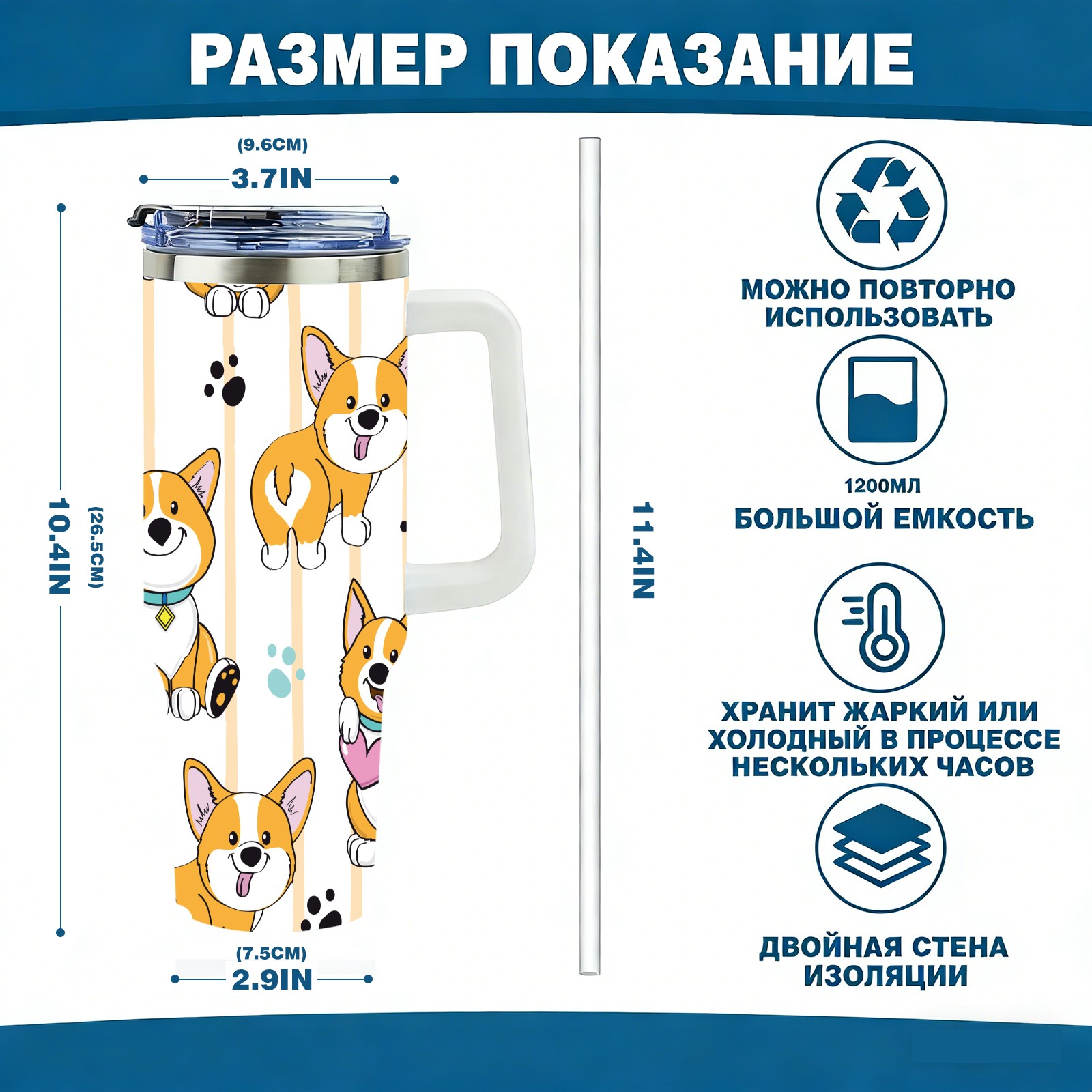 РАЗМЕР ПОКАЗАНИЕ

(9.6CM)
3.7IN

10.4IN
(26.5CM)

(7.5CM)
2.9IN

11.4IN

МОЖНО ПОВТОРНО ИСПОЛЬЗОВАТЬ

1200МЛ
БОЛЬШОЙ ЕМКОСТЬ

ХРАНИТ ЖАРКИЙ ИЛИ ХОЛОДНЫЙ В ПРОЦЕССЕ НЕСКОЛЬКИХ ЧАСОВ

ДВОЙНАЯ СТЕНА ИЗОЛЯЦИИ