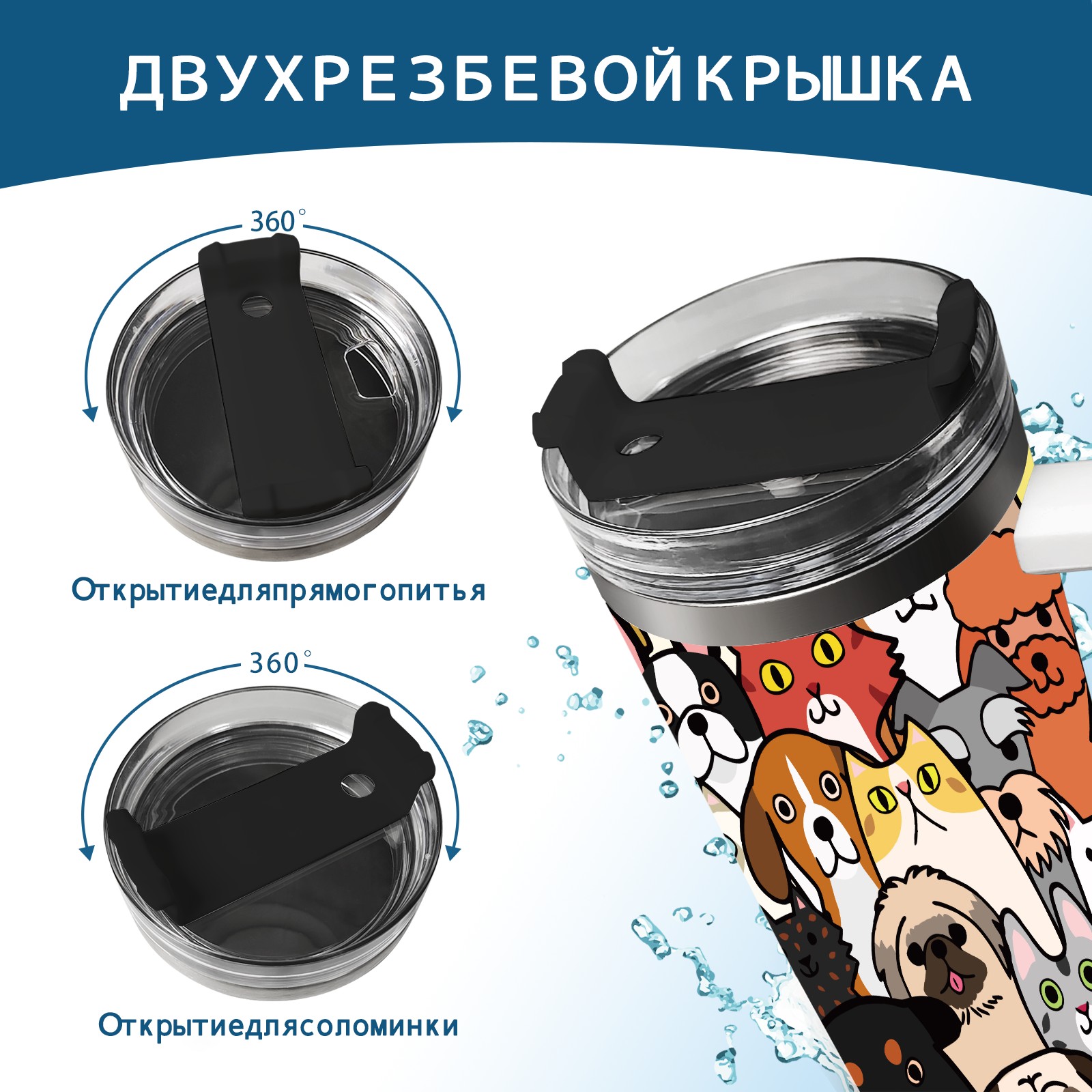 ДВУХРЕЗБЕВОЙКРЫШКА

360°

Открытиедляпрямогопитья

360°

Открытиедлясоломинки