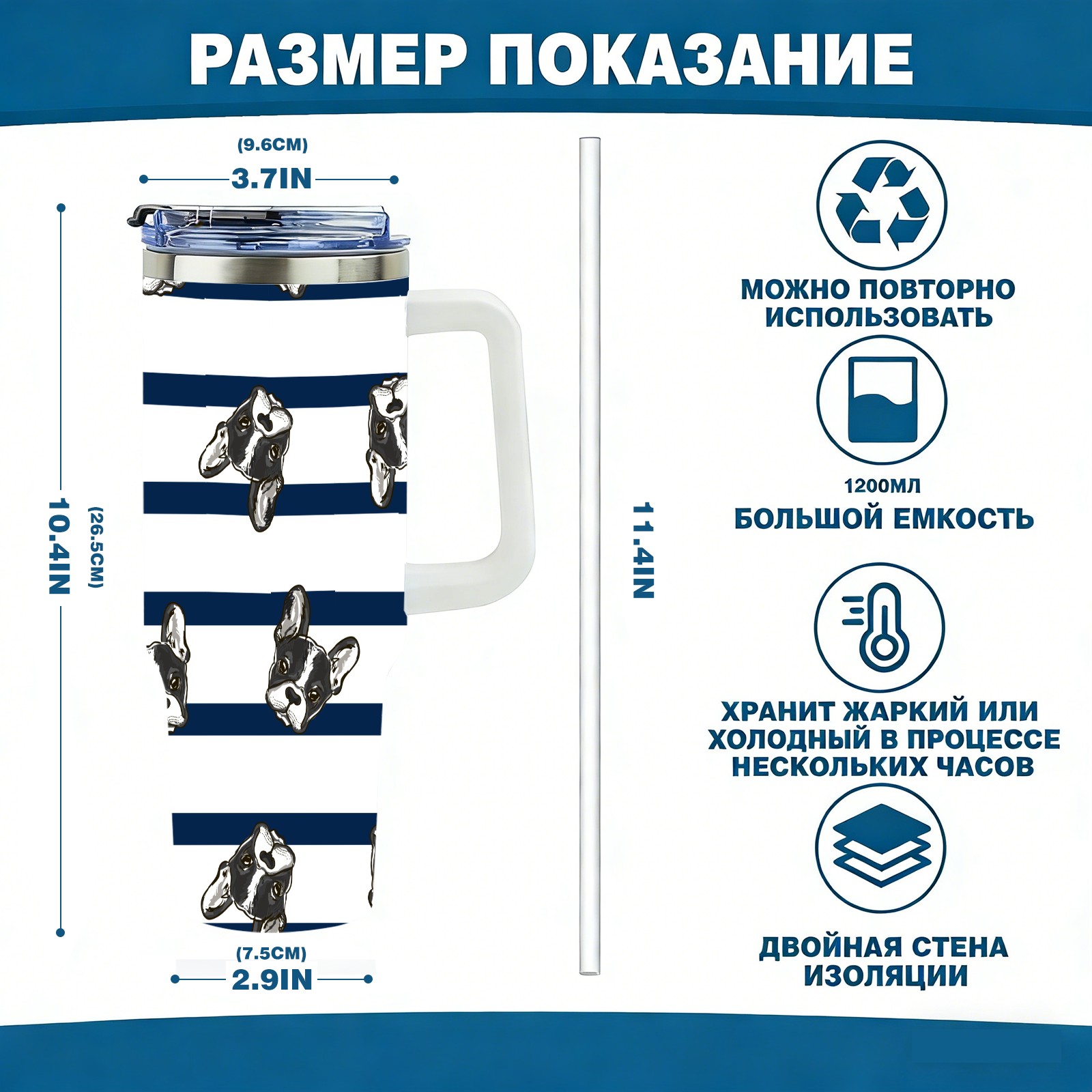 РАЗМЕР ПОКАЗАНИЕ

(9.6CM)
3.7IN

10.4IN
(26.5CM)

(7.5CM)
2.9IN

11.4IN

МОЖНО ПОВТОРНО ИСПОЛЬЗОВАТЬ

1200МЛ
БОЛЬШОЙ ЕМКОСТЬ

ХРАНИТ ЖАРКИЙ ИЛИ ХОЛОДНЫЙ В ПРОЦЕССЕ НЕСКОЛЬКИХ ЧАСОВ

ДВОЙНАЯ СТЕНА ИЗОЛЯЦИИ