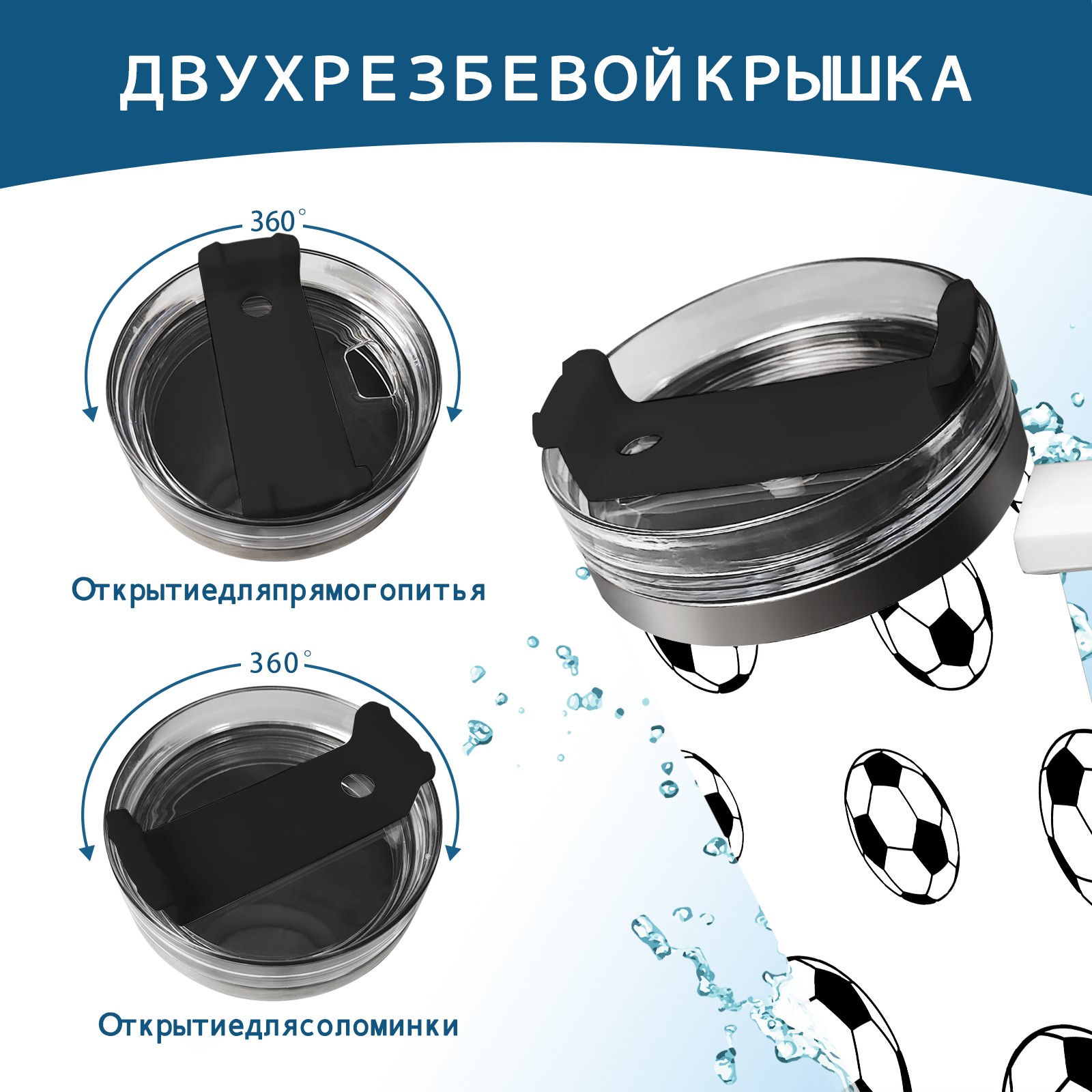 ДВУХРЕЗБЕВОЙКРЫШКА

360°

Открытиедляпрямогопитья

360°

Открытиедлясоломинки