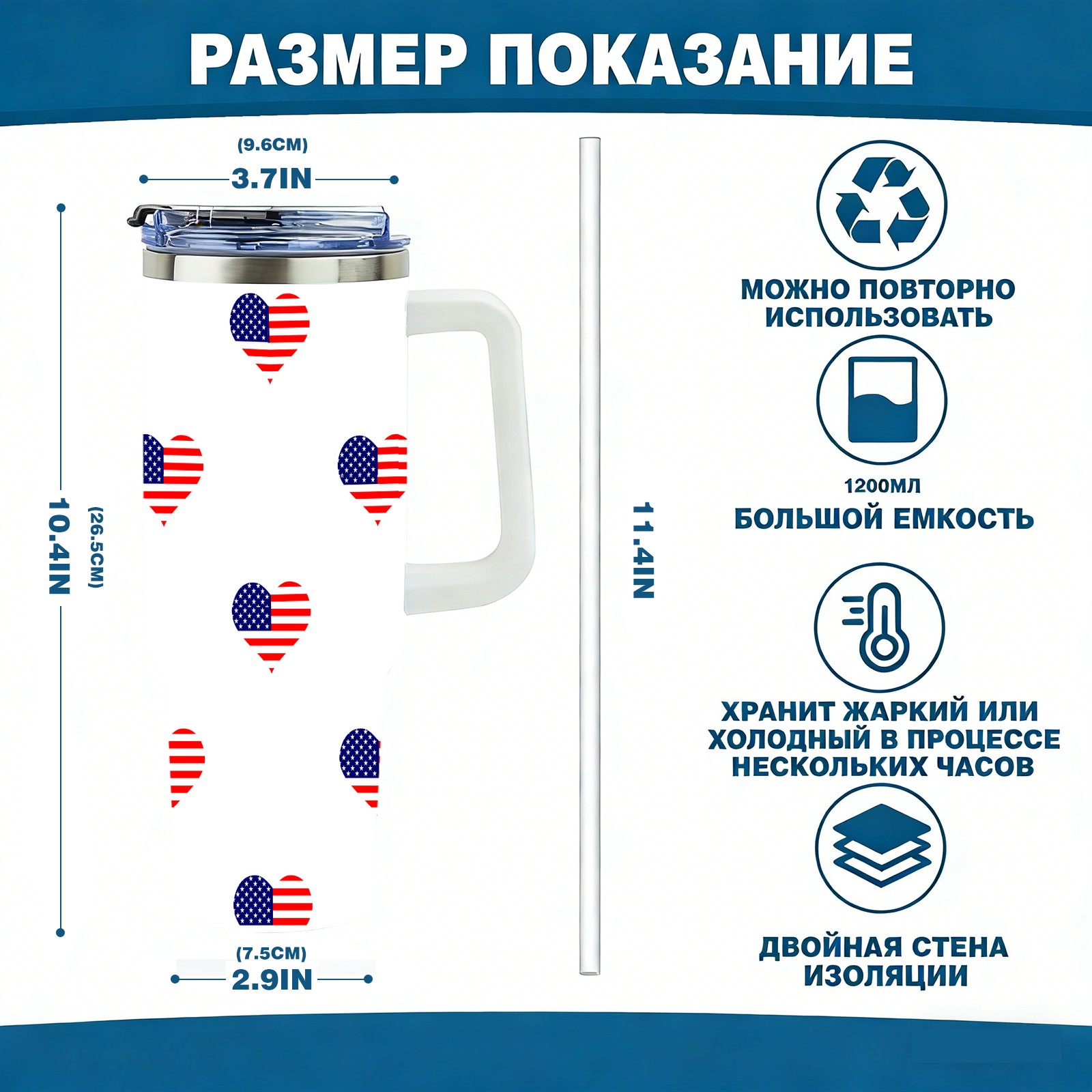 РАЗМЕР ПОКАЗАНИЕ

(9.6CM)
3.7IN

10.4IN
(26.5CM)

(7.5CM)
2.9IN

11.4IN

МОЖНО ПОВТОРНО ИСПОЛЬЗОВАТЬ

1200МЛ
БОЛЬШОЙ ЕМКОСТЬ

ХРАНИТ ЖАРКИЙ ИЛИ ХОЛОДНЫЙ В ПРОЦЕССЕ НЕСКОЛЬКИХ ЧАСОВ

ДВОЙНАЯ СТЕНА ИЗОЛЯЦИИ