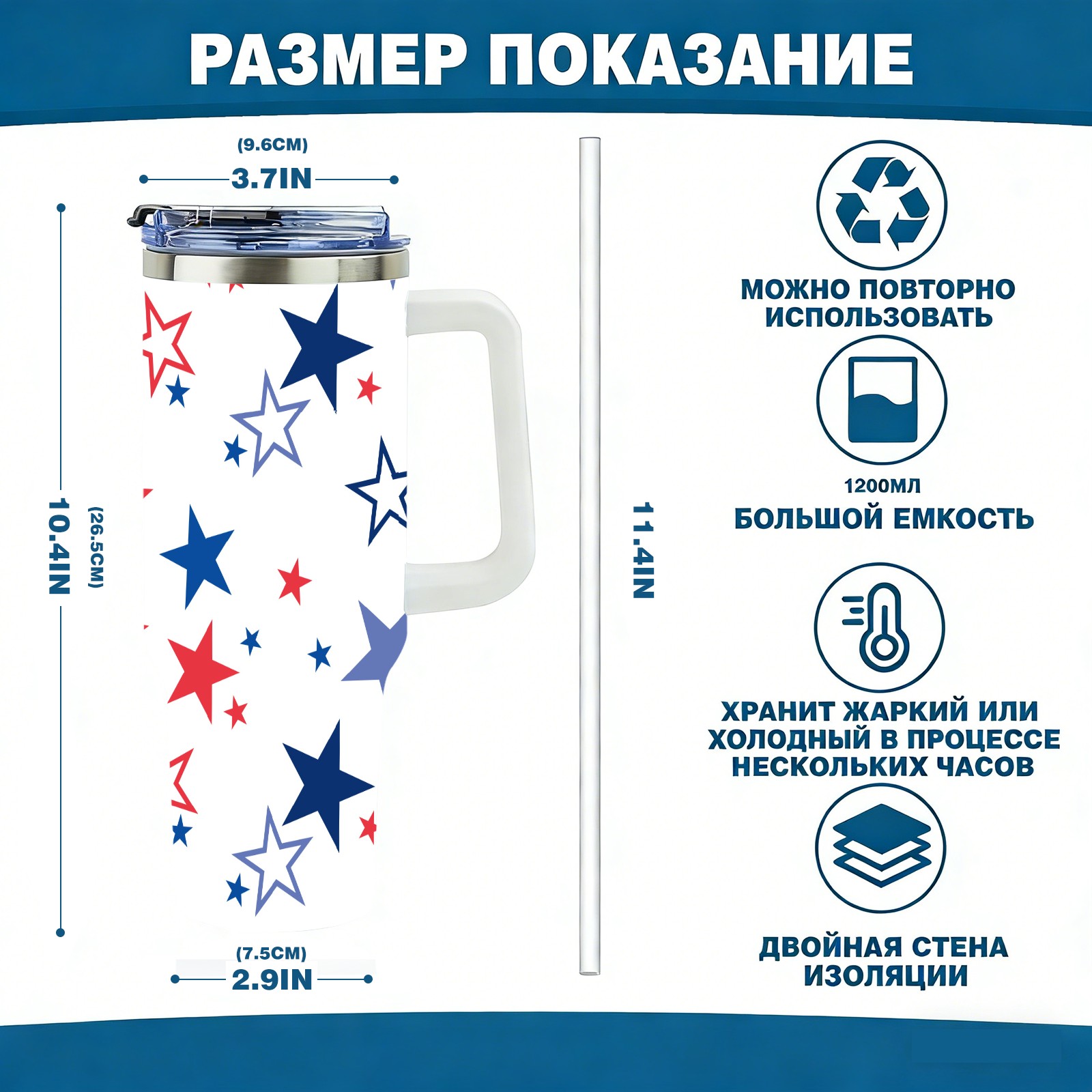 РАЗМЕР ПОКАЗАНИЕ

(9.6CM)
3.7IN

10.4IN
(26.5CM)

(7.5CM)
2.9IN

11.4IN

МОЖНО ПОВТОРНО ИСПОЛЬЗОВАТЬ

1200МЛ
БОЛЬШОЙ ЕМКОСТЬ

ХРАНИТ ЖАРКИЙ ИЛИ ХОЛОДНЫЙ В ПРОЦЕССЕ НЕСКОЛЬКИХ ЧАСОВ

ДВОЙНАЯ СТЕНА ИЗОЛЯЦИИ