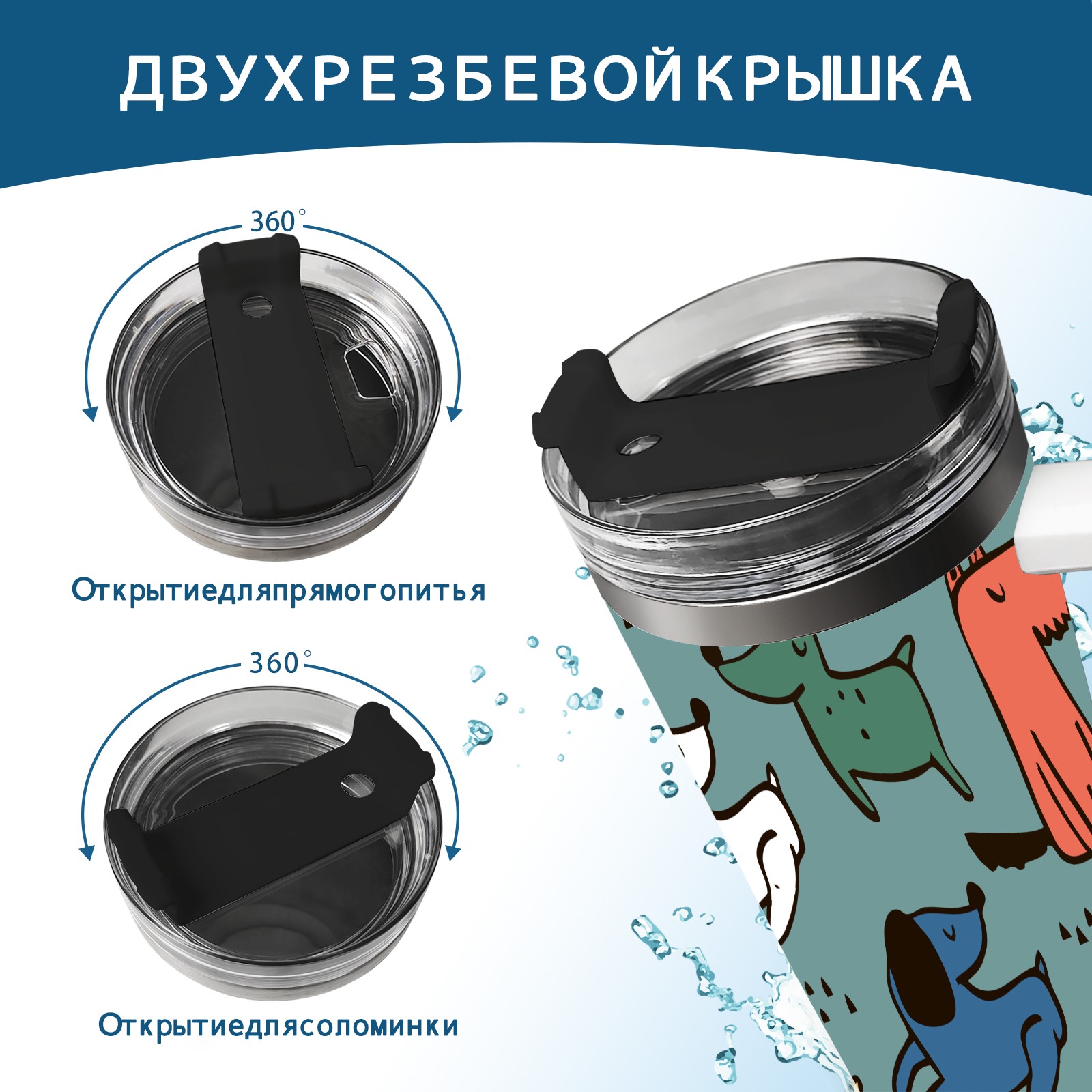 ДВУХРЕЗБЕВОЙКРЫШКА

360°

Открытиедляпрямогопитья

360°

Открытиедлясоломинки