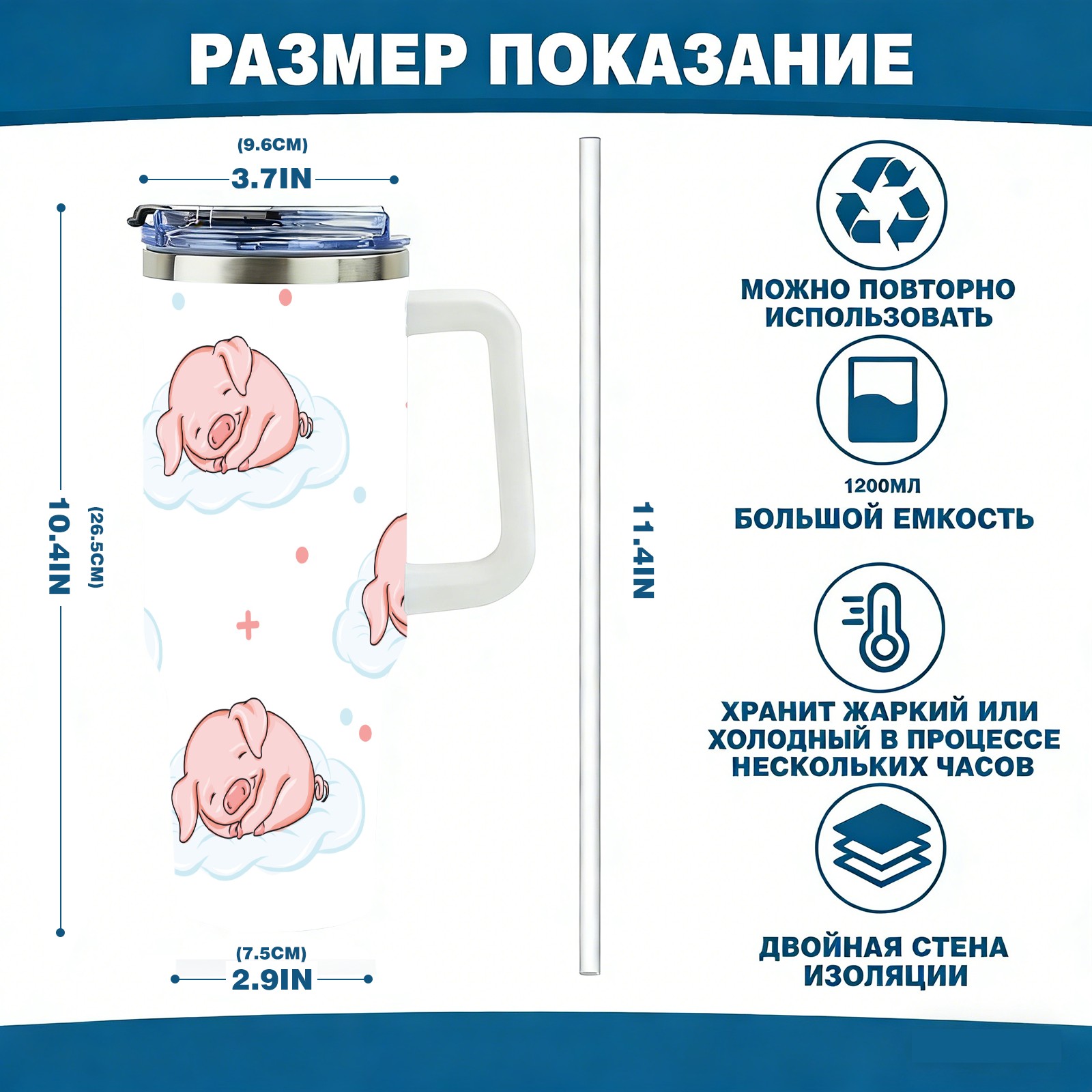 РАЗМЕР ПОКАЗАНИЕ

(9.6CM)
3.7IN

10.4IN
(26.5CM)

(7.5CM)
2.9IN

11.4IN

МОЖНО ПОВТОРНО ИСПОЛЬЗОВАТЬ

1200МЛ
БОЛЬШОЙ ЕМКОСТЬ

ХРАНИТ ЖАРКИЙ ИЛИ ХОЛОДНЫЙ В ПРОЦЕССЕ НЕСКОЛЬКИХ ЧАСОВ

ДВОЙНАЯ СТЕНА ИЗОЛЯЦИИ