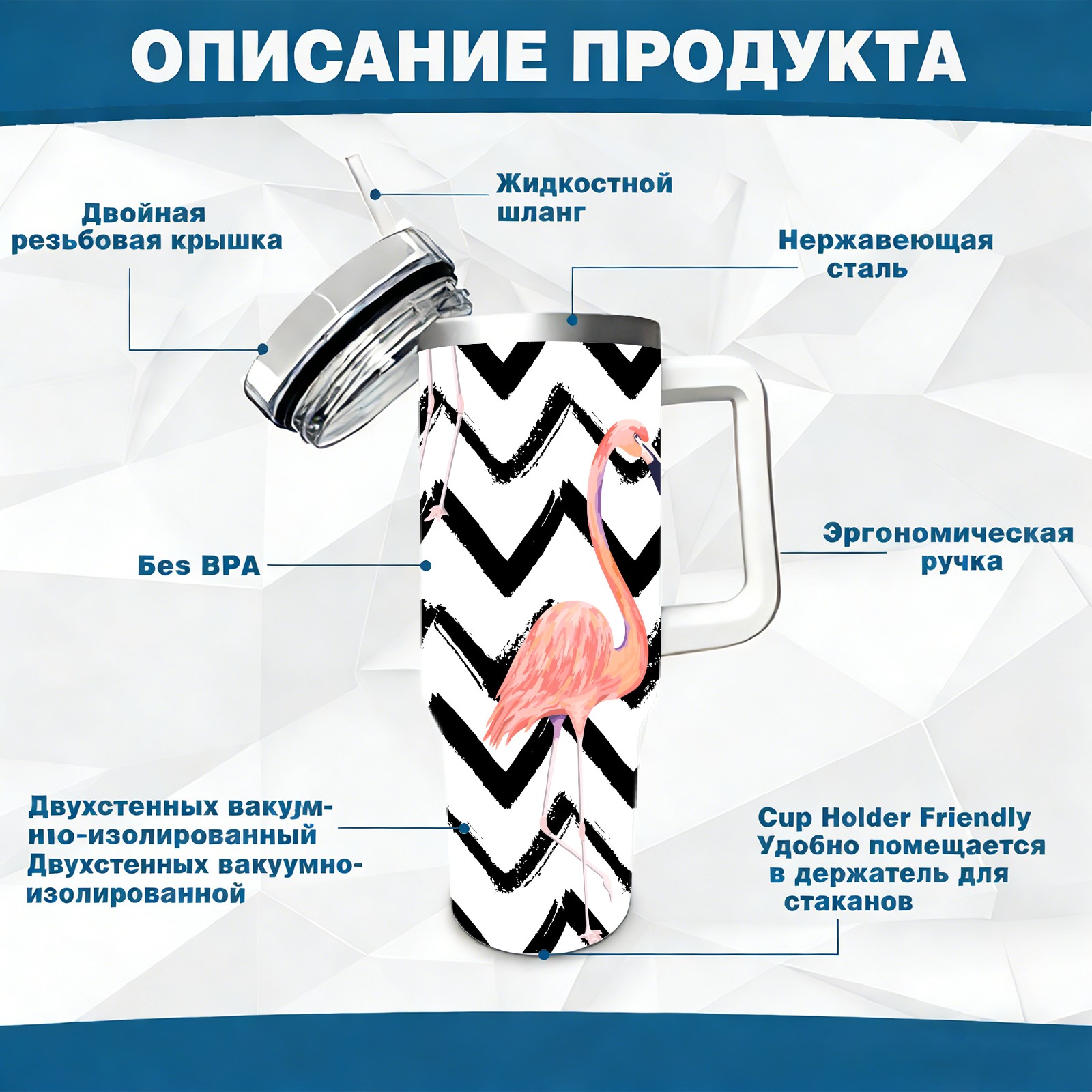 ОПИСАНИЕ ПРОДУКТА

Двойная резьбовая крышка

Жидкостной шланг

Нержавеющая сталь

Бes BPA

Эргономическая ручка

Двухстенных вакуум-ню-изолированный Двухстенных вакуумно-изолированной

Cup Holder Friendly Удобно помещается в держатель для стаканов