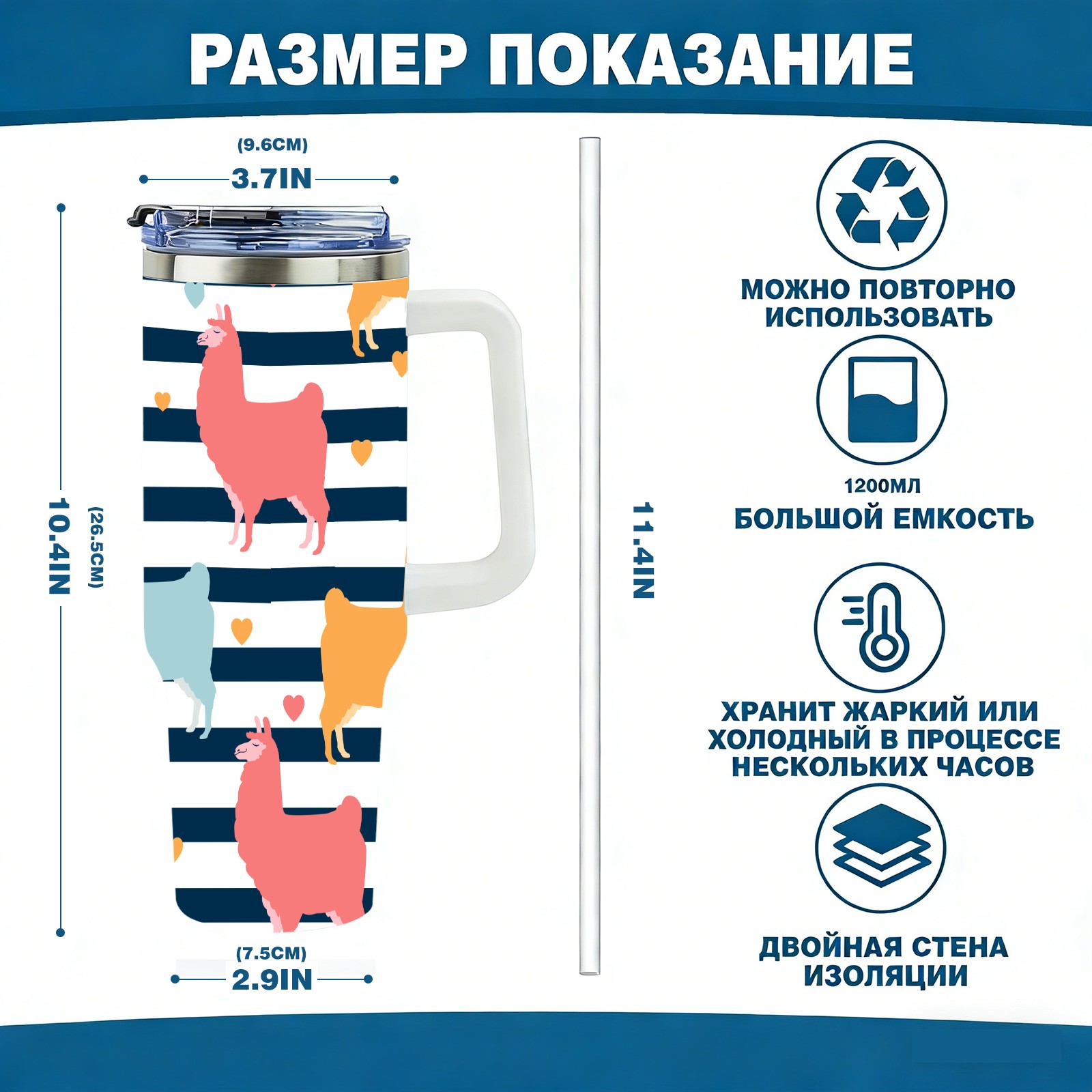 РАЗМЕР ПОКАЗАНИЕ

(9.6CM)
3.7IN

10.4IN
(26.5CM)

(7.5CM)
2.9IN

11.4IN

МОЖНО ПОВТОРНО ИСПОЛЬЗОВАТЬ

1200МЛ
БОЛЬШОЙ ЕМКОСТЬ

ХРАНИТ ЖАРКИЙ ИЛИ ХОЛОДНЫЙ В ПРОЦЕССЕ НЕСКОЛЬКИХ ЧАСОВ

ДВОЙНАЯ СТЕНА ИЗОЛЯЦИИ