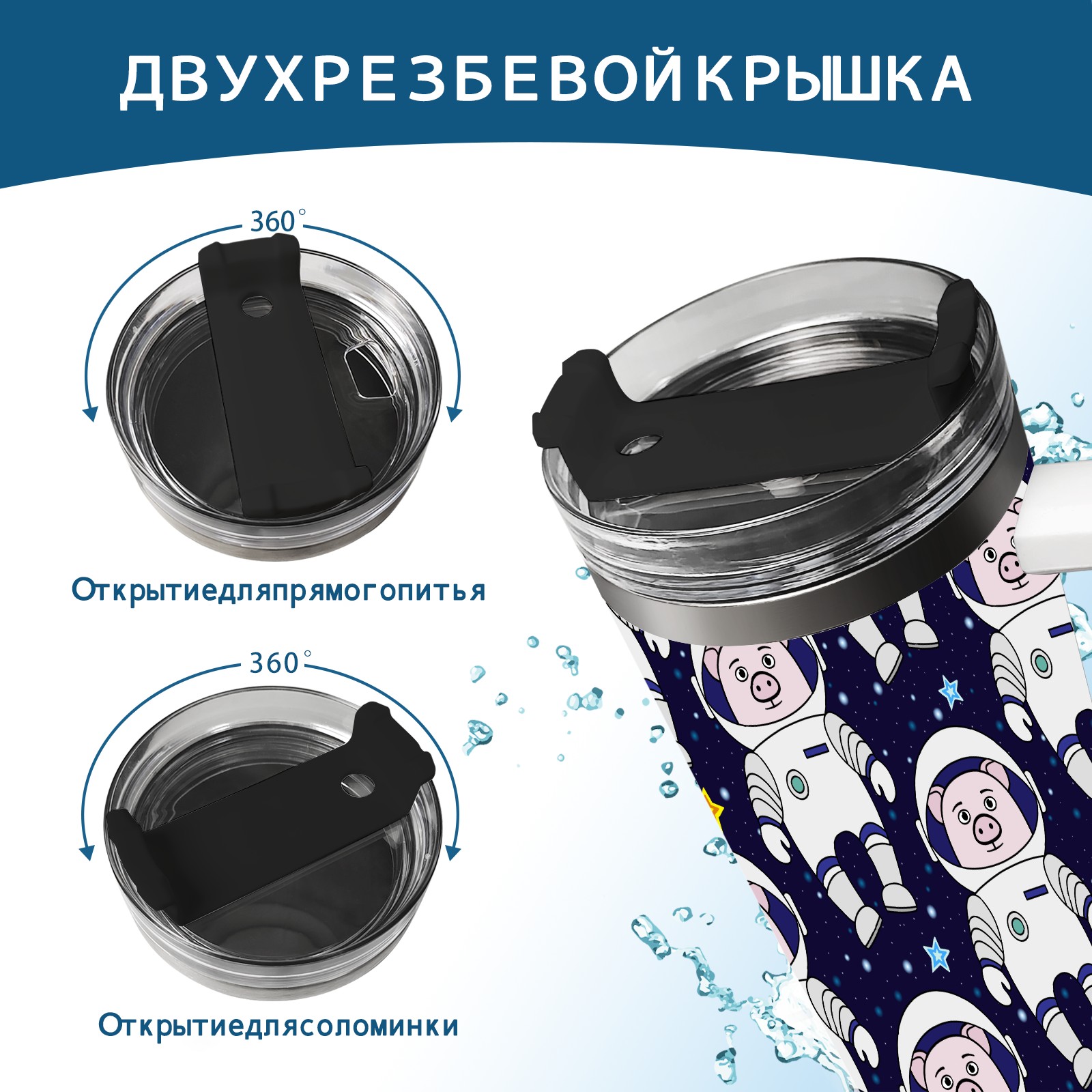 ДВУХРЕЗБЕВОЙКРЫШКА

360°

Открытиедляпрямогопитья

360°

Открытиедлясоломинки