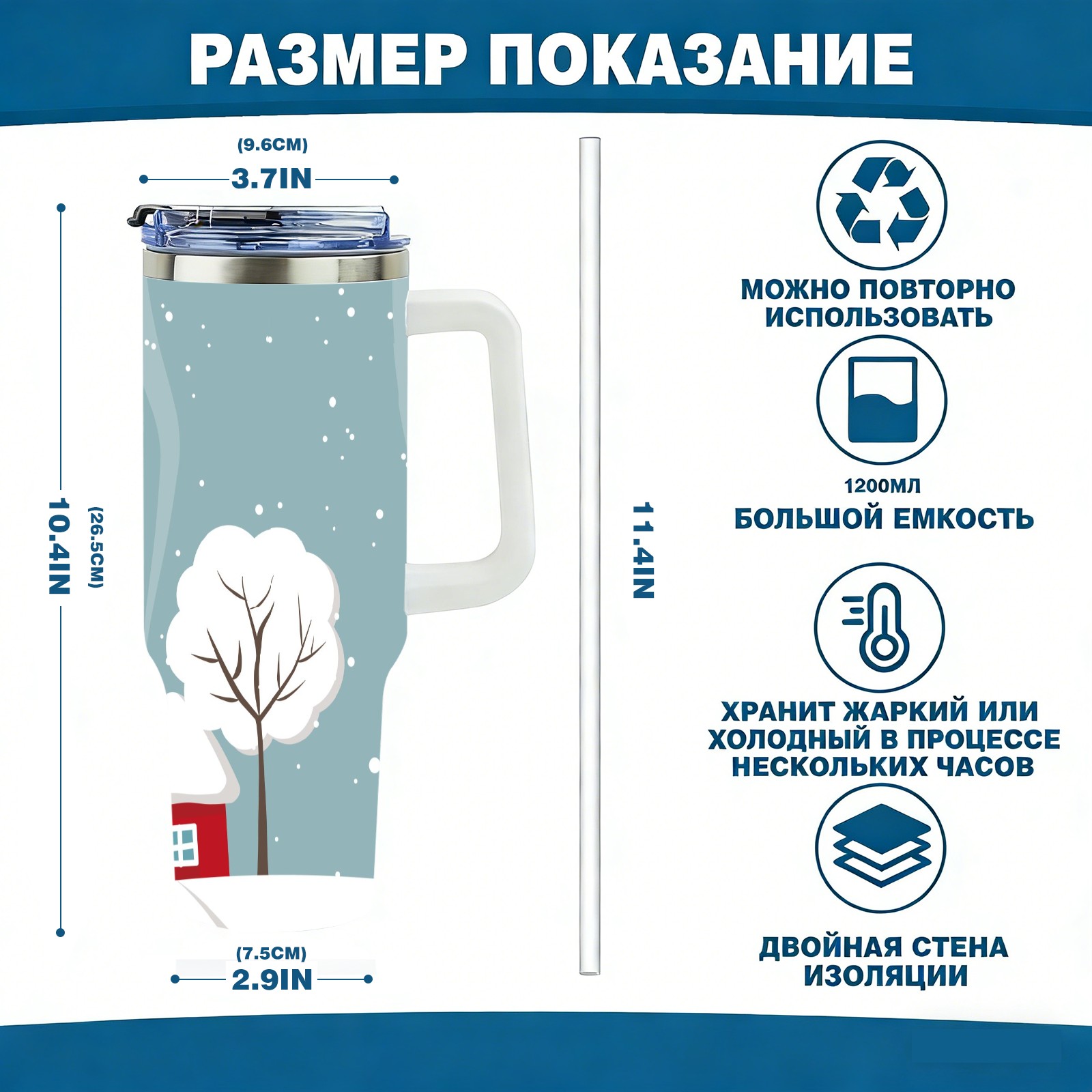 РАЗМЕР ПОКАЗАНИЕ

(9.6CM)
3.7IN

10.4IN
(26.5CM)

(7.5CM)
2.9IN

11.4IN

МОЖНО ПОВТОРНО ИСПОЛЬЗОВАТЬ

1200МЛ
БОЛЬШОЙ ЕМКОСТЬ

ХРАНИТ ЖАРКИЙ ИЛИ ХОЛОДНЫЙ В ПРОЦЕССЕ НЕСКОЛЬКИХ ЧАСОВ

ДВОЙНАЯ СТЕНА ИЗОЛЯЦИИ