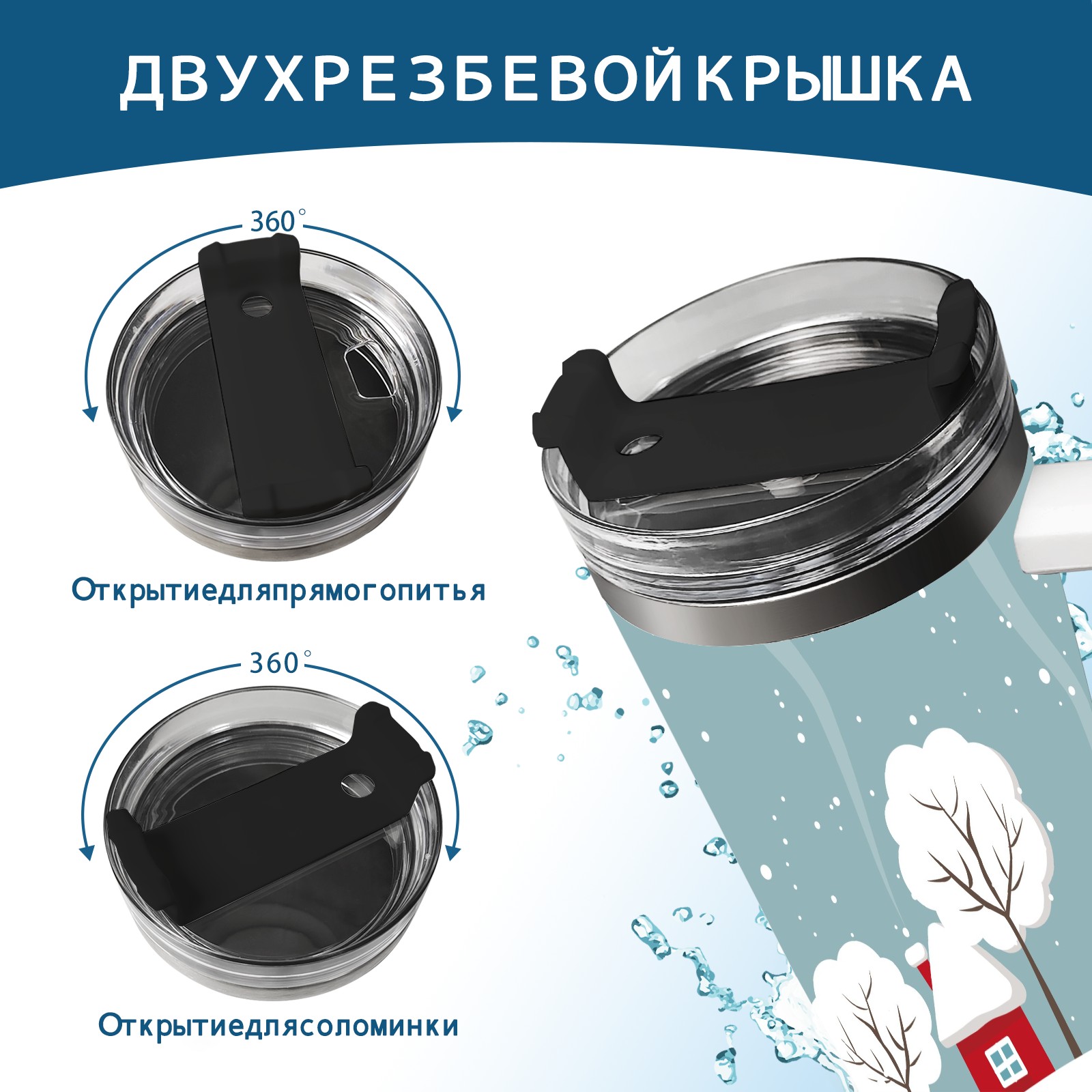 ДВУХРЕЗБЕВОЙКРЫШКА

360°

Открытиедляпрямогопитья

360°

Открытиедлясоломинки