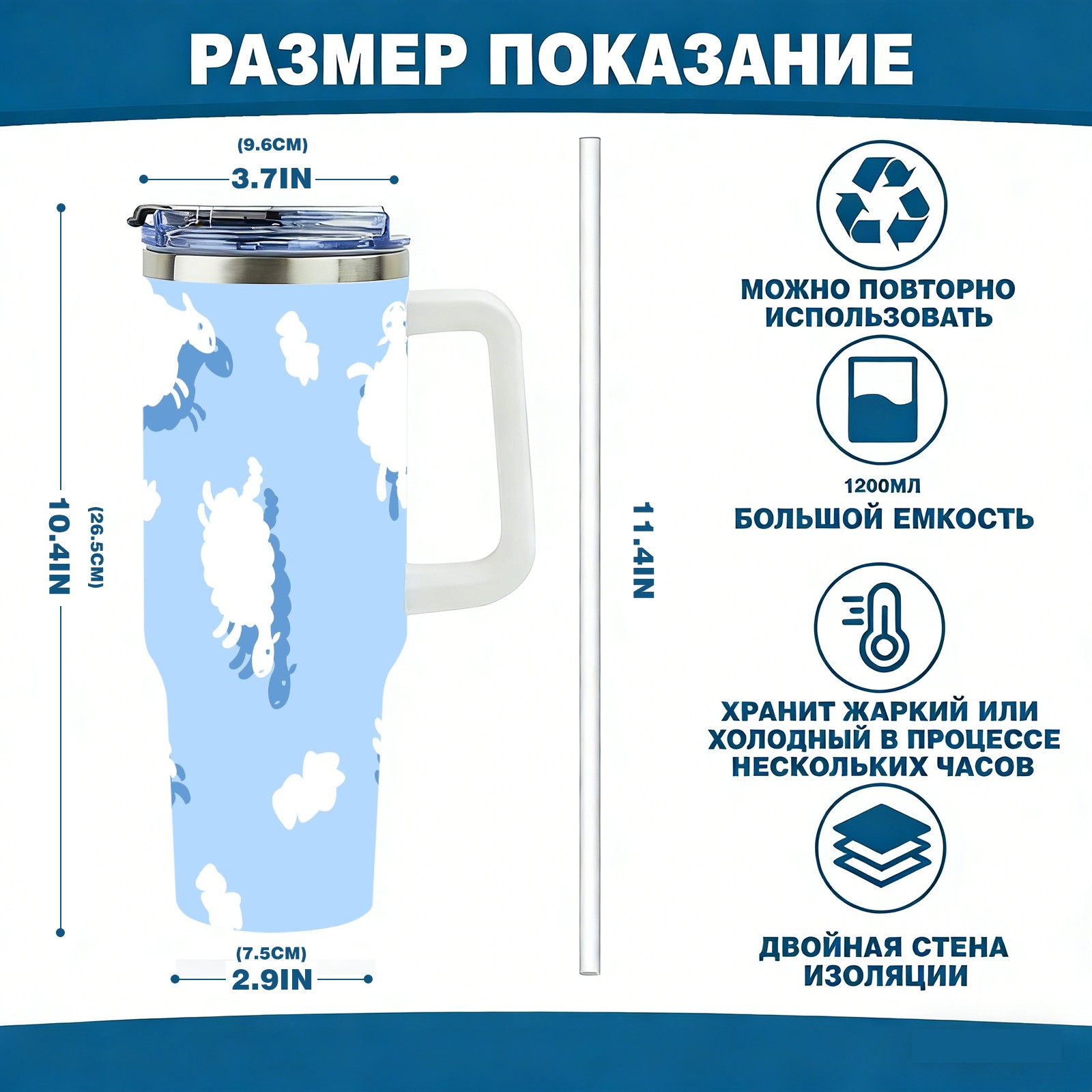 РАЗМЕР ПОКАЗАНИЕ

(9.6CM)
3.7IN

10.4IN
(26.5CM)

(7.5CM)
2.9IN

11.4IN

МОЖНО ПОВТОРНО ИСПОЛЬЗОВАТЬ

1200МЛ
БОЛЬШОЙ ЕМКОСТЬ

ХРАНИТ ЖАРКИЙ ИЛИ ХОЛОДНЫЙ В ПРОЦЕССЕ НЕСКОЛЬКИХ ЧАСОВ

ДВОЙНАЯ СТЕНА ИЗОЛЯЦИИ