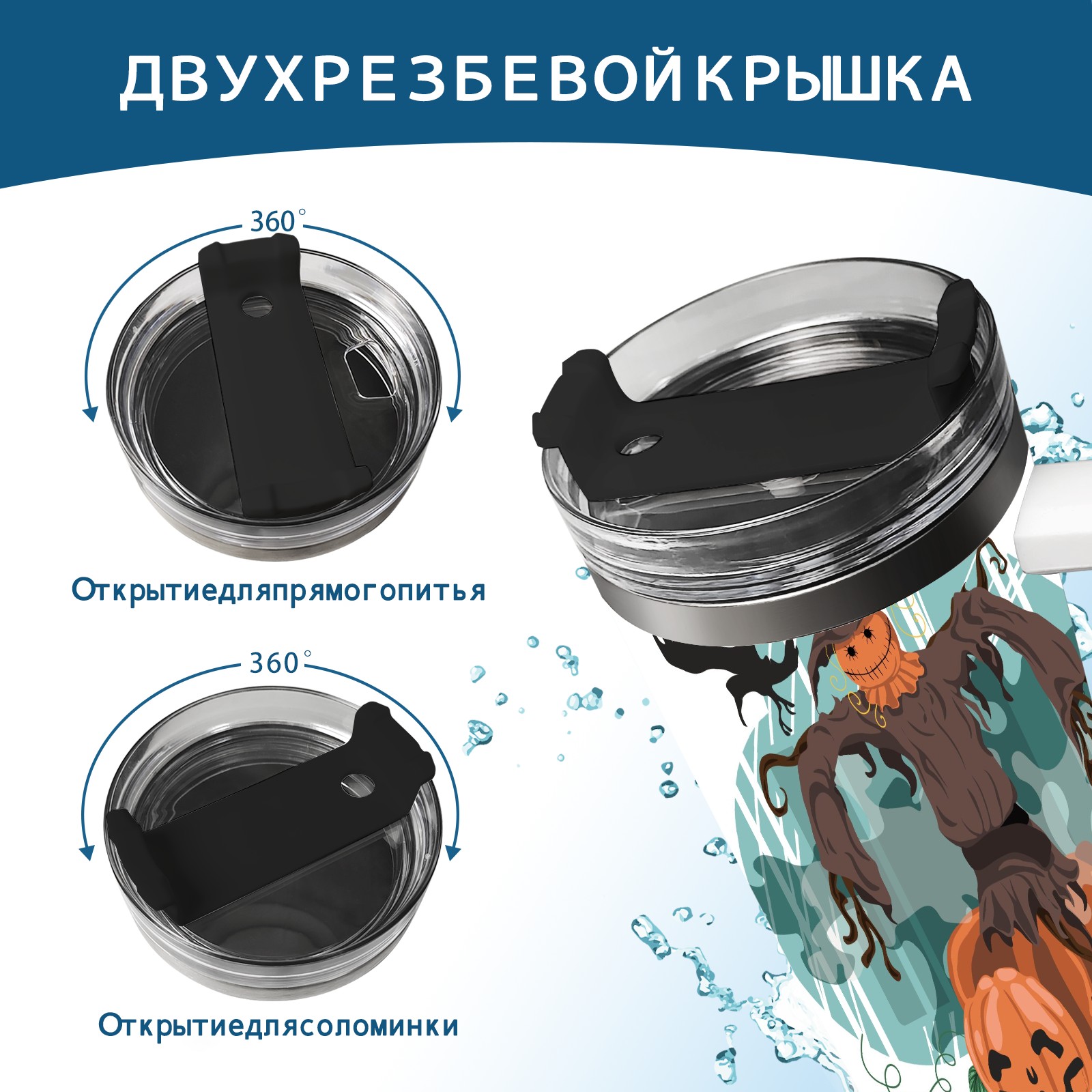 ДВУХРЕЗБЕВОЙКРЫШКА

360°

Открытиедляпрямогопитья

360°

Открытиедлясоломинки