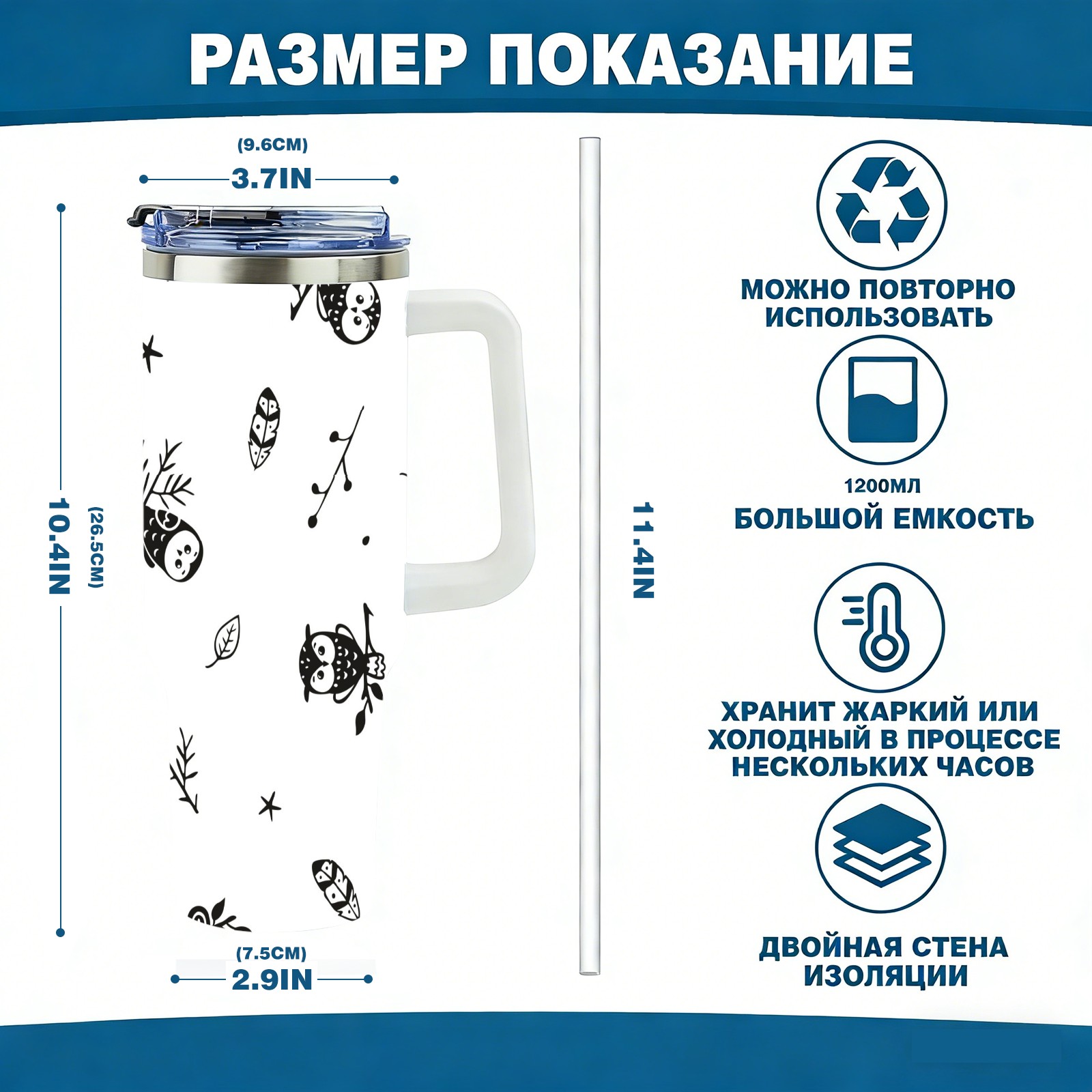 РАЗМЕР ПОКАЗАНИЕ

(9.6CM)
3.7IN

10.4IN
(26.5CM)

(7.5CM)
2.9IN

11.4IN

МОЖНО ПОВТОРНО ИСПОЛЬЗОВАТЬ

1200МЛ
БОЛЬШОЙ ЕМКОСТЬ

ХРАНИТ ЖАРКИЙ ИЛИ ХОЛОДНЫЙ В ПРОЦЕССЕ НЕСКОЛЬКИХ ЧАСОВ

ДВОЙНАЯ СТЕНА ИЗОЛЯЦИИ